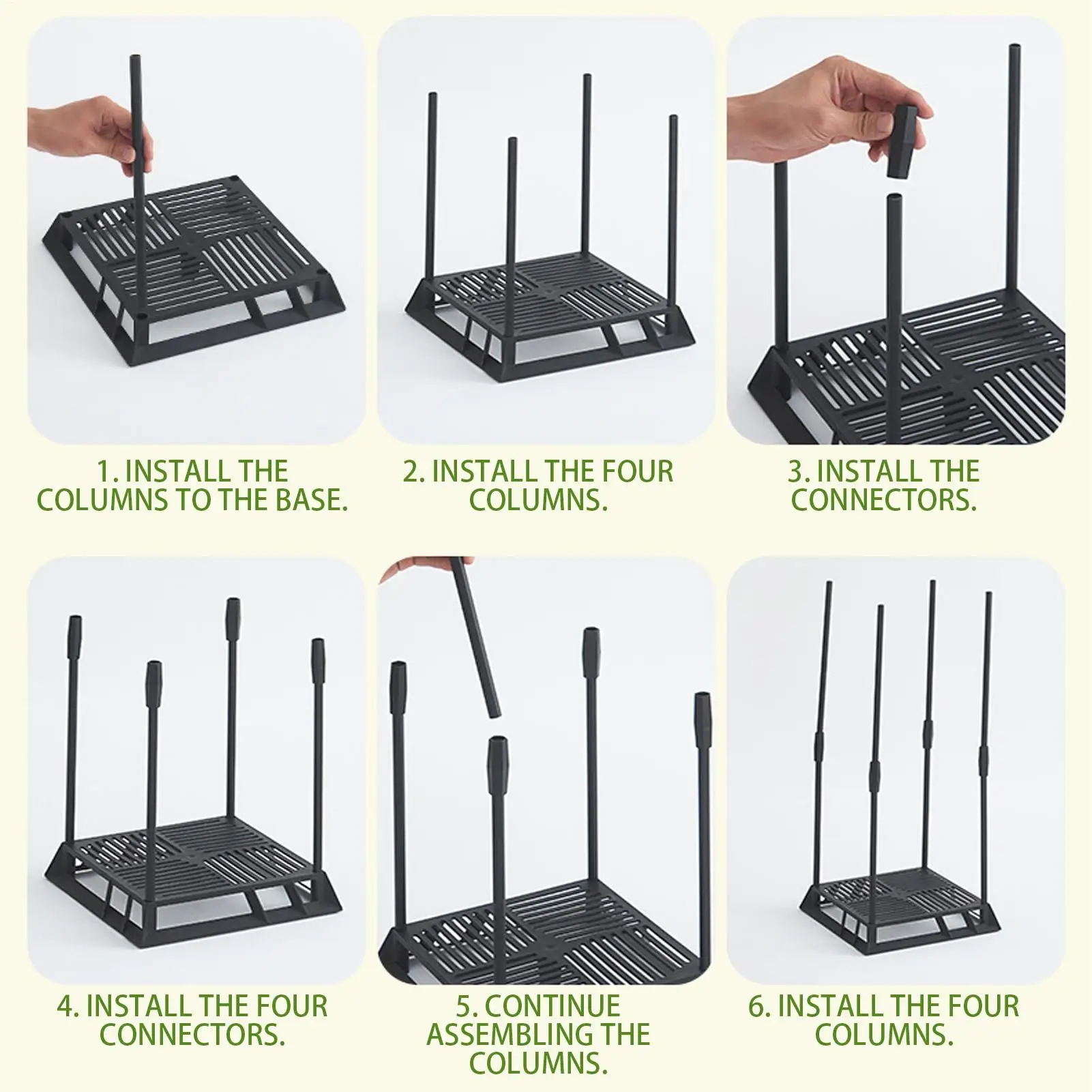 1. INSTALL THE COLUMNS TO THE BASE.

2. INSTALL THE FOUR COLUMNS.

3. INSTALL THE CONNECTORS.

4. INSTALL THE FOUR CONNECTORS.

5. CONTINUE ASSEMBLING THE COLUMNS.

6. INSTALL THE FOUR COLUMNS.