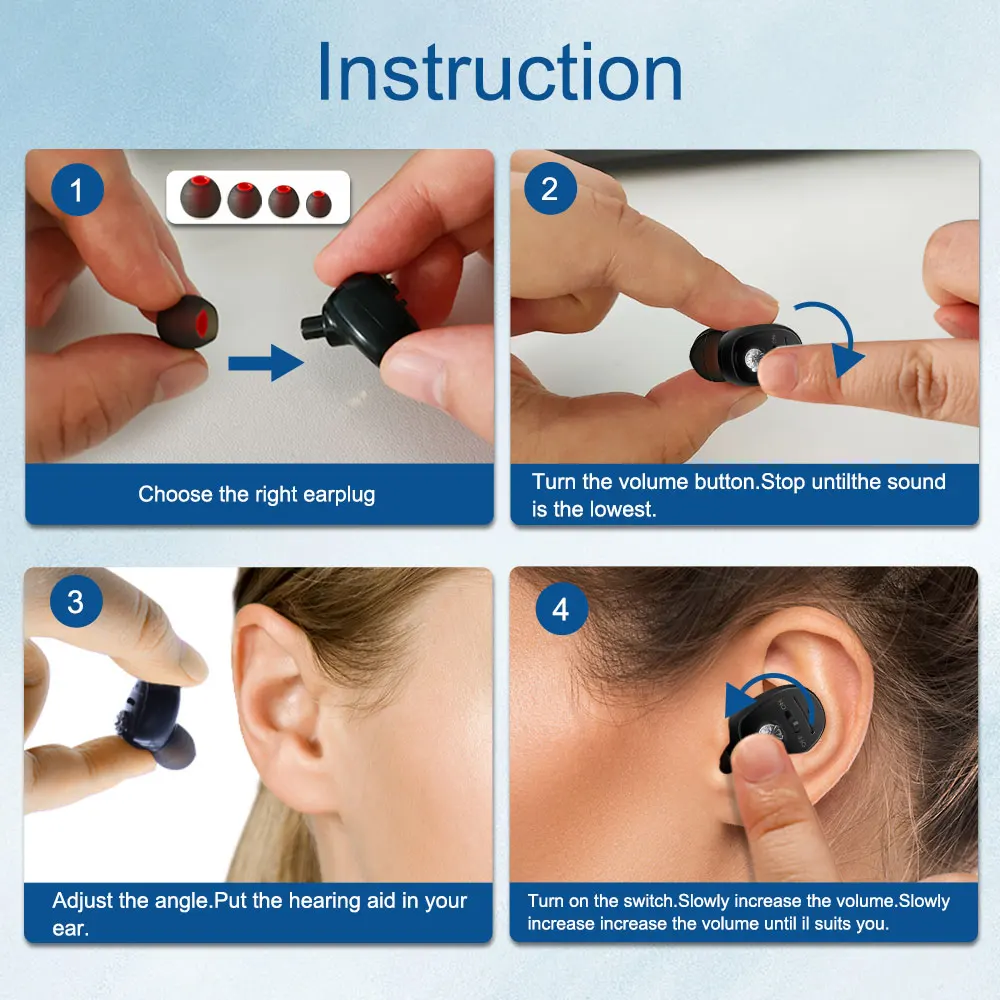 Instruction

1

Choose the right earplug

2

Turn the volume button.Stop untilthe sound is the lowest.

3

Adjust the angle.Put the hearing aid in your ear.

4

Turn on the switch.Slowly increase the volume.Slowly increase increase the volume until il suits you.