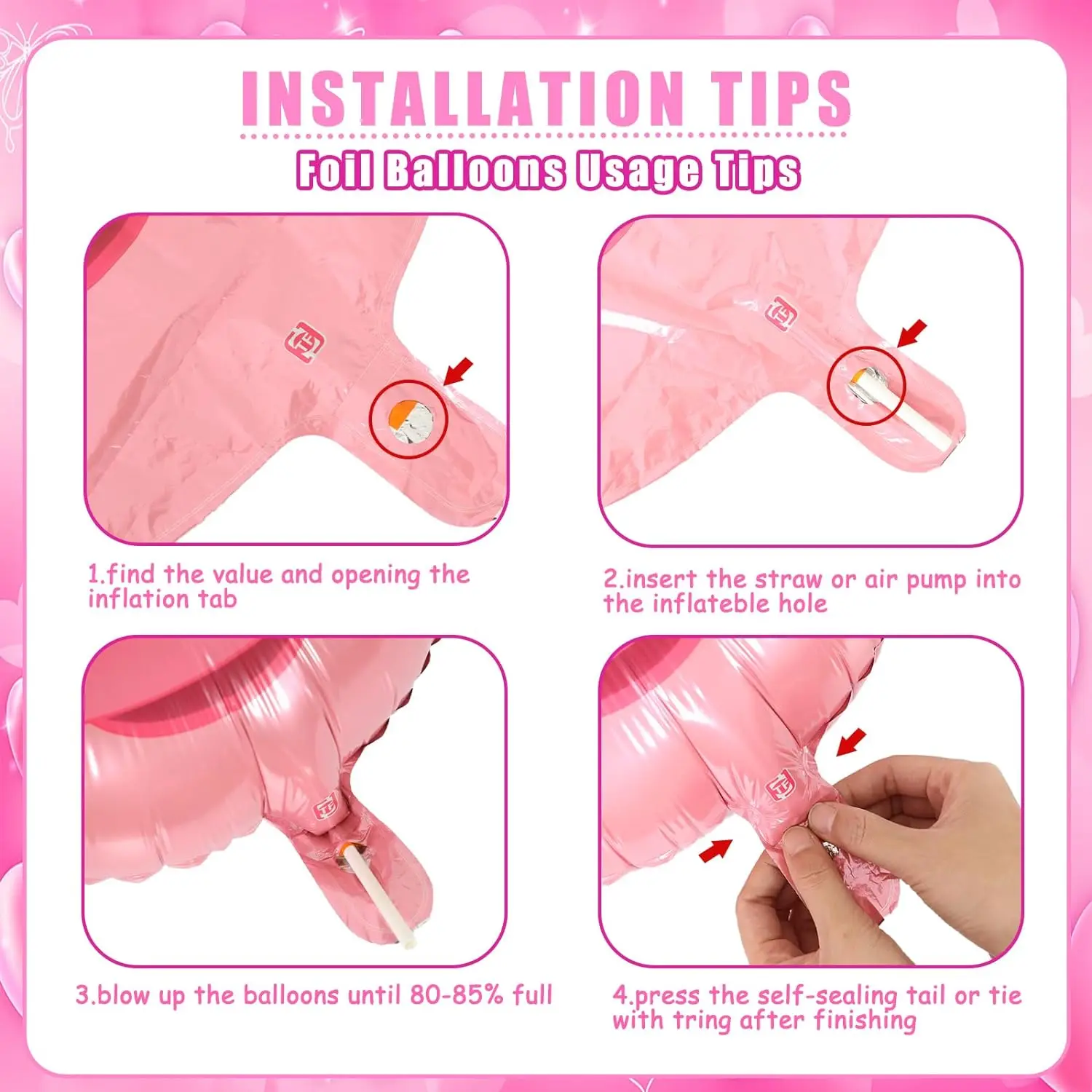 INSTALLATION TIPS

Foil Balloons Usage Tips

1.find the value and opening the inflation tab

2.insert the straw or air pump into the inflateble hole

3.blow up the balloons until 80-85% full

4.press the self-sealing tail or tie with tring after finishing