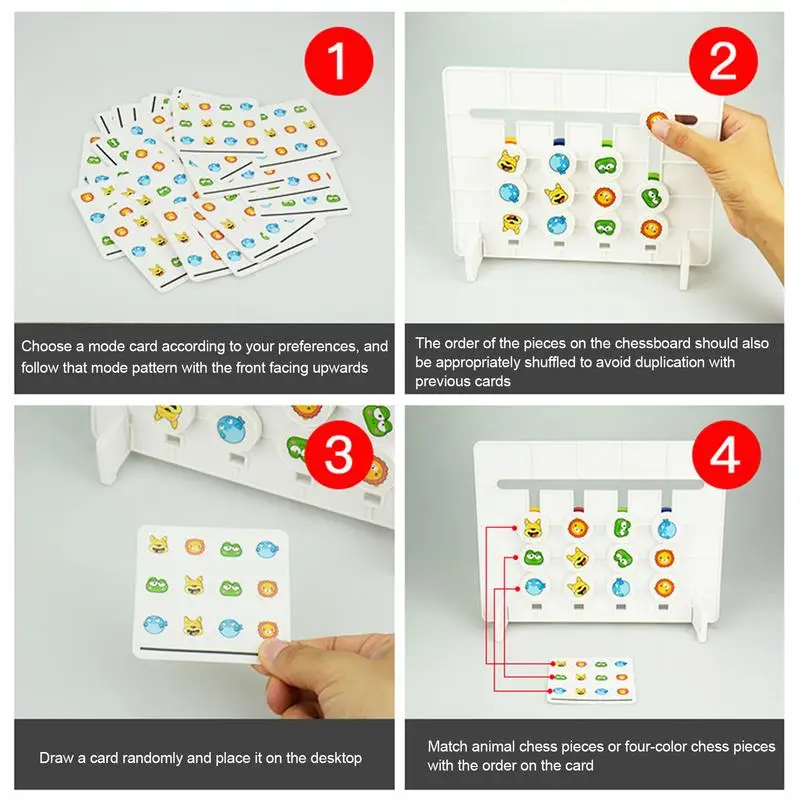 1

Choose a mode card according to your preferences, and follow that mode pattern with the front facing upwards

2

The order of the pieces on the chessboard should also be appropriately shuffled to avoid duplication with previous cards

3

Draw a card randomly and place it on the desktop

4

Match animal chess pieces or four-color chess pieces with the order on the card