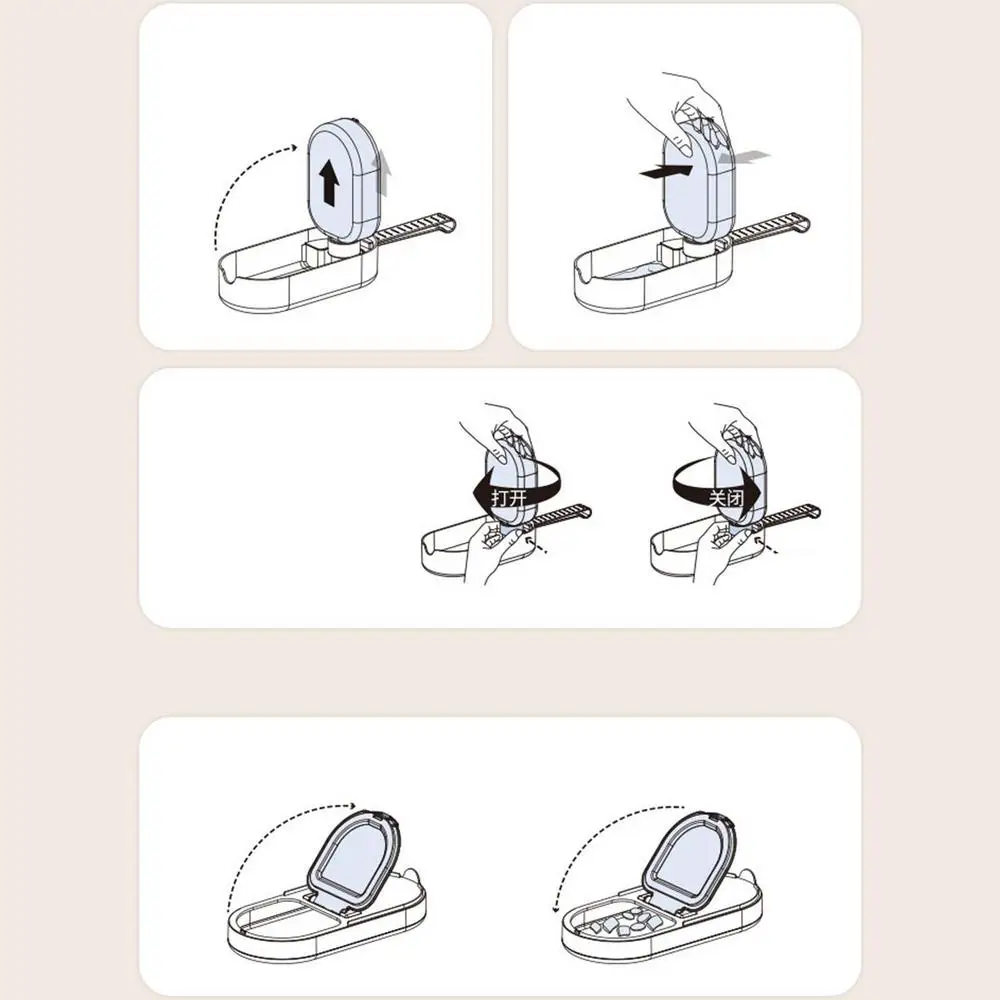 打开

关闭