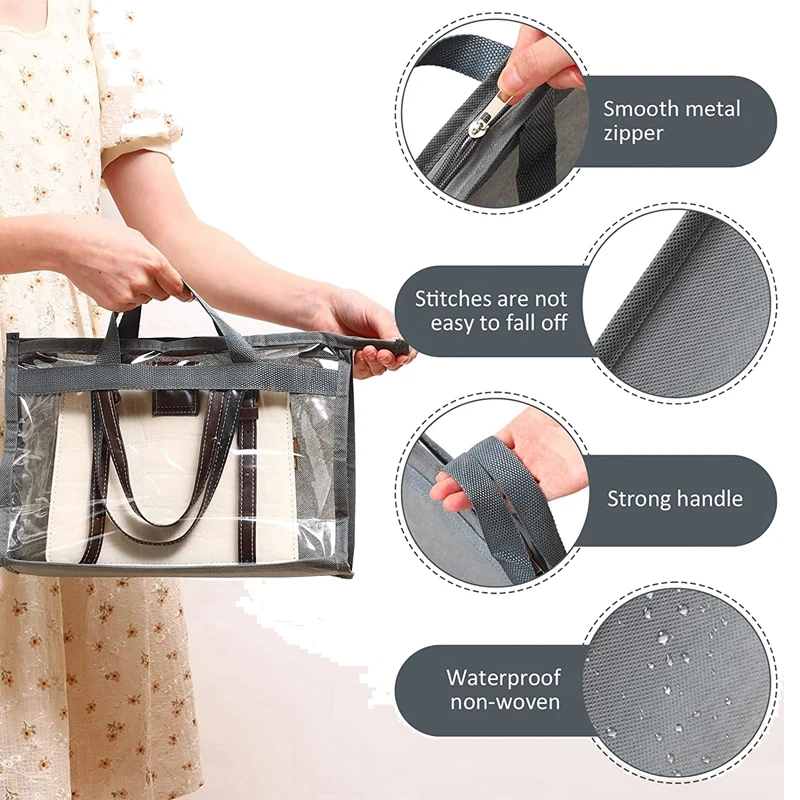 Smooth metal zipper

Stitches are not easy to fall off

Strong handle

Waterproof non-woven