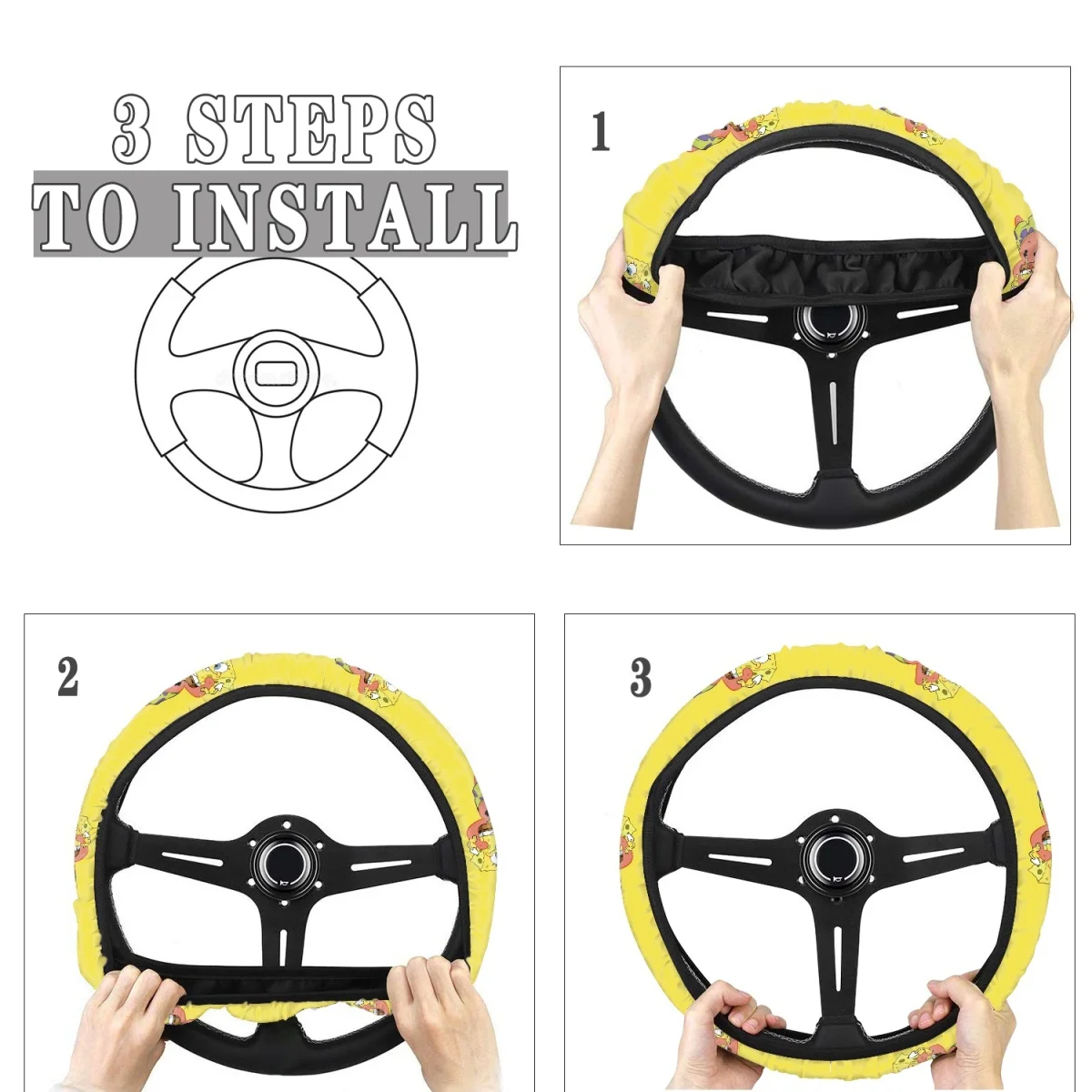 3 STEPS
TO INSTALL

1

2

3