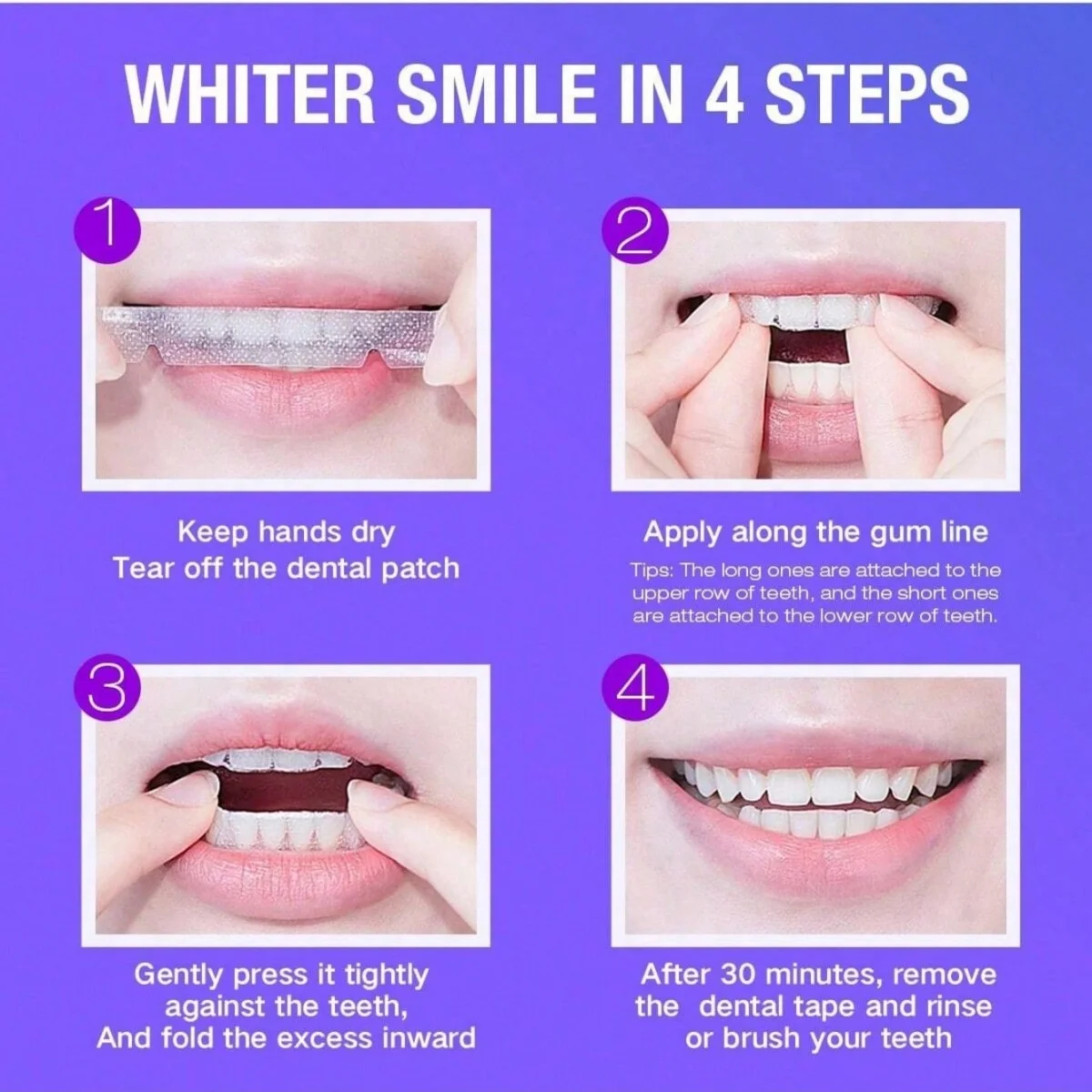 WHITER SMILE IN 4 STEPS

1

Keep hands dry
Tear off the dental patch

2

Apply along the gum line

Tips: The long ones are attached to the upper row of teeth, and the short ones are attached to the lower row of teeth.

3

Gently press it tightly against the teeth,
And fold the excess inward

4

After 30 minutes, remove the dental tape and rinse or brush your teeth