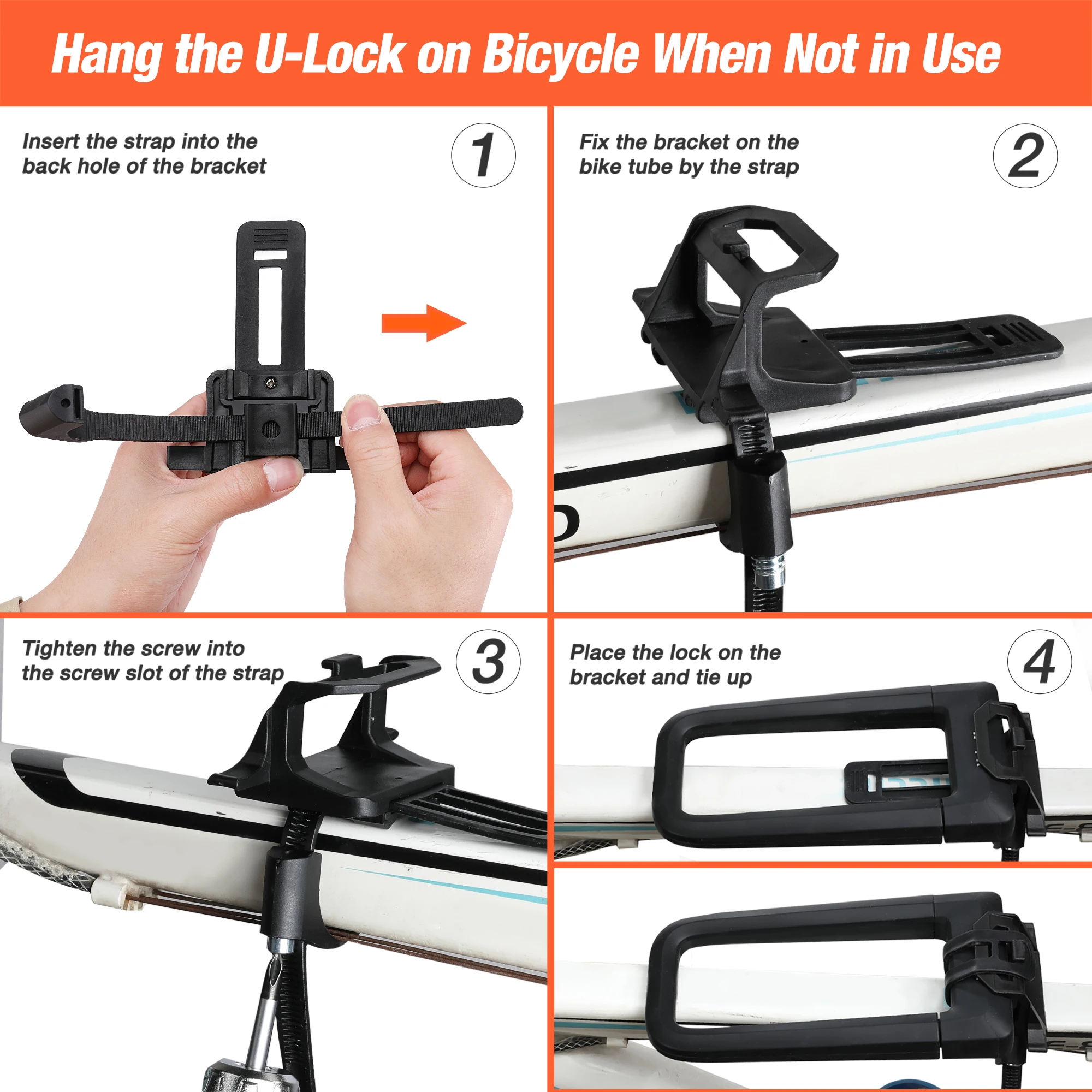 Hang the U-Lock on Bicycle When Not in Use

Insert the strap into the back hole of the bracket

1

Fix the bracket on the bike tube by the strap

2

Tighten the screw into the screw slot of the strap

3

Place the lock on the bracket and tie up

4