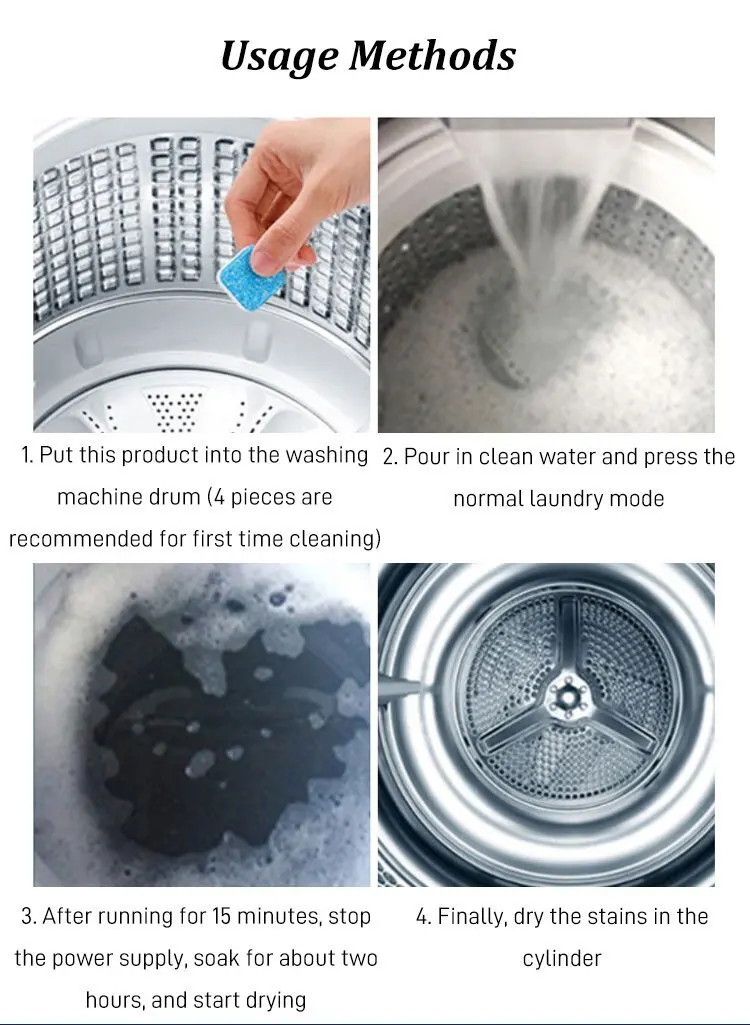 Usage Methods

1. Put this product into the washing machine drum (4 pieces are recommended for first time cleaning)

2. Pour in clean water and press the normal laundry mode

3. After running for 15 minutes, stop the power supply, soak for about two hours, and start drying

4. Finally, dry the stains in the cylinder