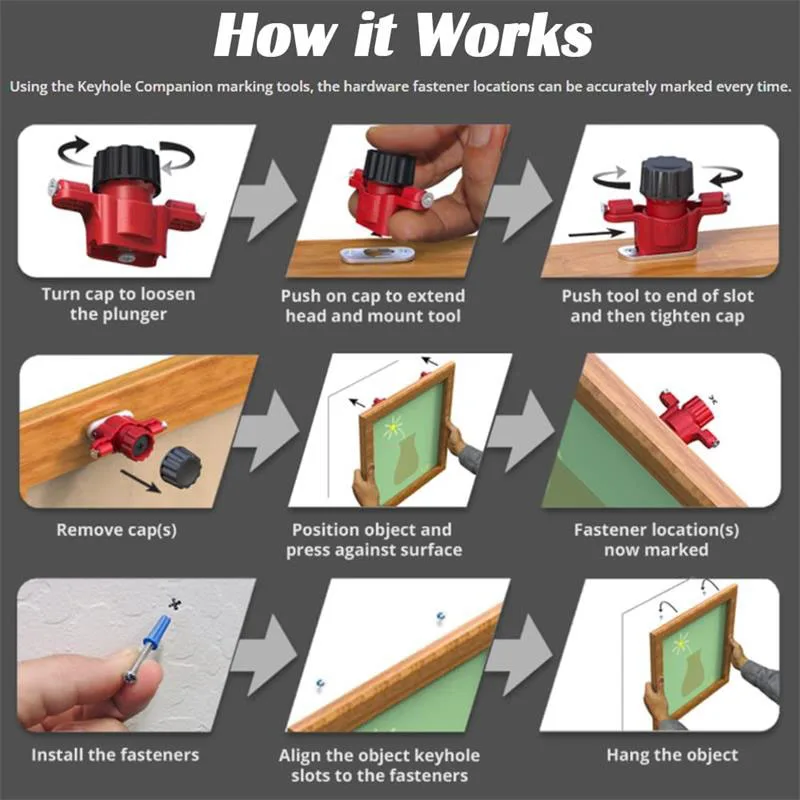 How it Works

Using the Keyhole Companion marking tools, the hardware fastener locations can be accurately marked every time.

Turn cap to loosen the plunger

Push on cap to extend head and mount tool

Push tool to end of slot and then tighten cap

Remove cap(s)

Position object and press against surface

Fastener location(s) now marked

Install the fasteners

Align the object keyhole slots to the fasteners

Hang the object