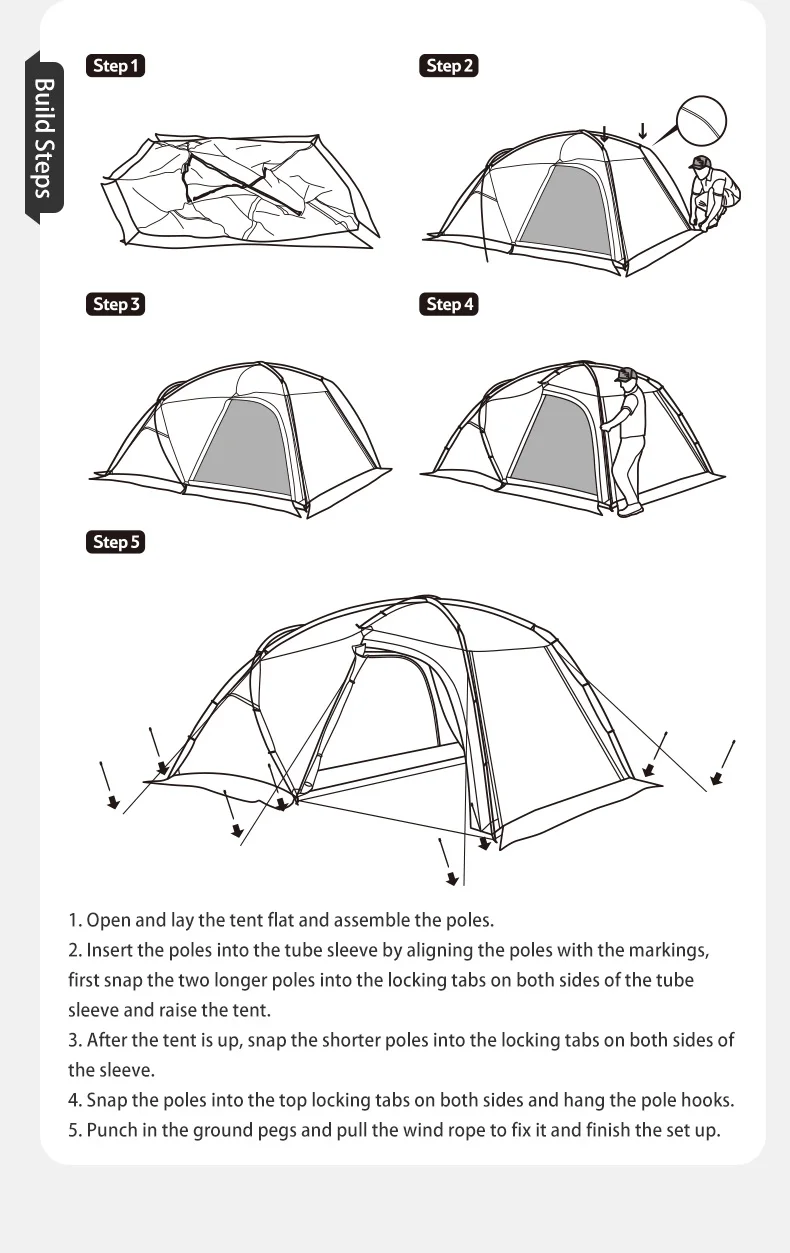 Build Steps

Step 1

Step 2

Step 3

Step 4

Step 5

1. Open and lay the tent flat and assemble the poles.
2. Insert the poles into the tube sleeve by aligning the poles with the markings, first snap the two longer poles into the locking tabs on both sides of the tube sleeve and raise the tent.
3. After the tent is up, snap the shorter poles into the locking tabs on both sides of the sleeve.
4. Snap the poles into the top locking tabs on both sides and hang the pole hooks.
5. Punch in the ground pegs and pull the wind rope to fix it and finish the set up.