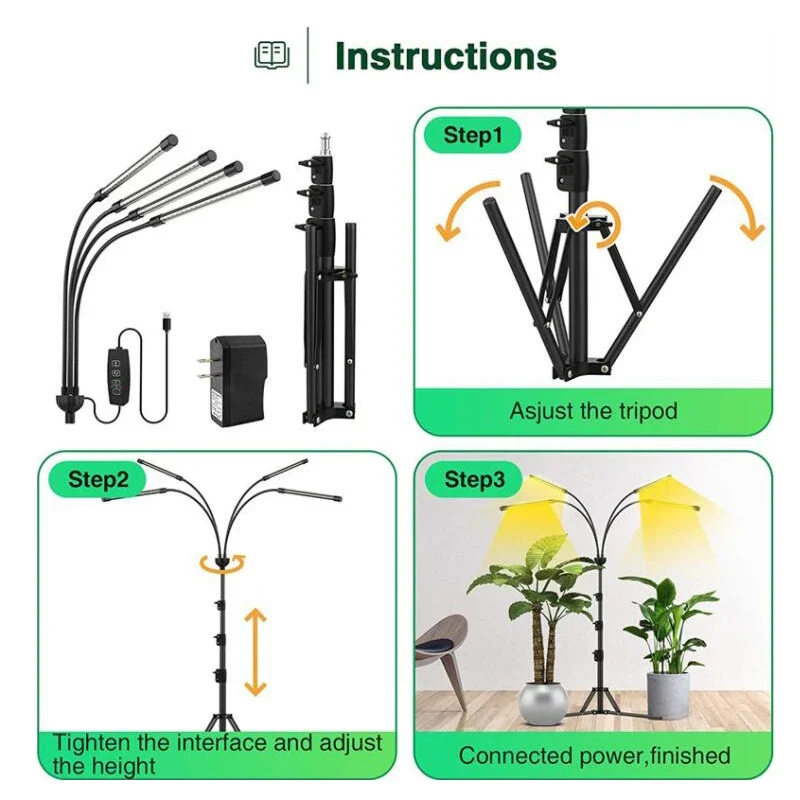 Instructions

Step1

Asjust the tripod

Step2

Tighten the interface and adjust the height

Step3

Connected power,finished