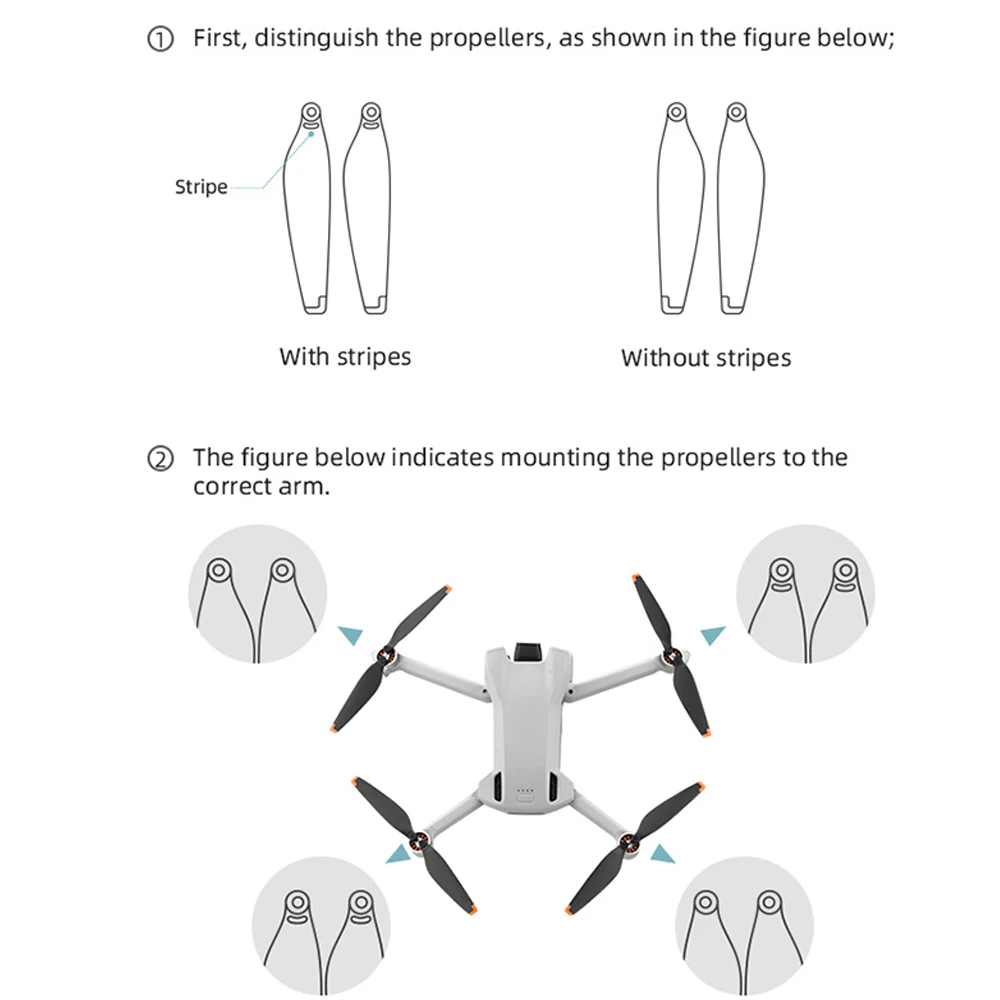 ① First, distinguish the propellers, as shown in the figure below;

Stripe

With stripes

Without stripes

② The figure below indicates mounting the propellers to the correct arm.