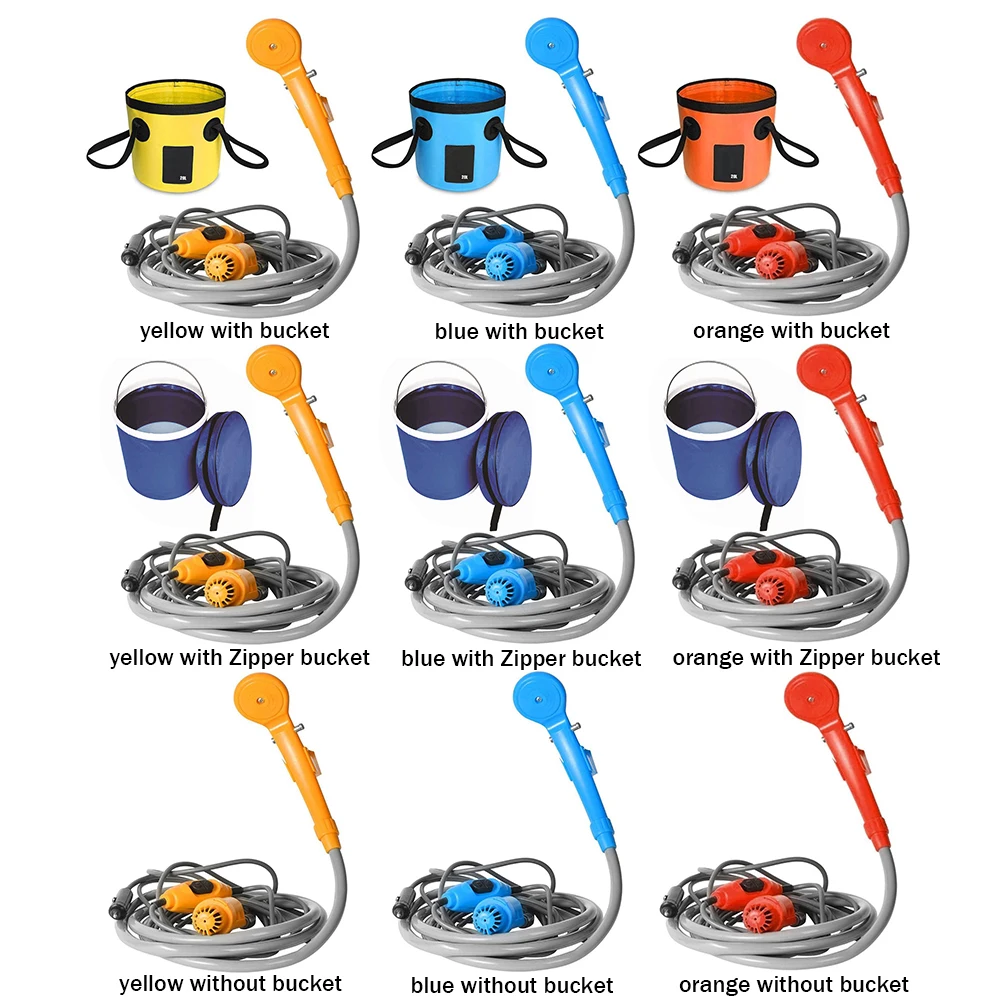 yellow with bucket
blue with bucket
orange with bucket
yellow with Zipper bucket
blue with Zipper bucket
orange with Zipper bucket
yellow without bucket
blue without bucket
orange without bucket