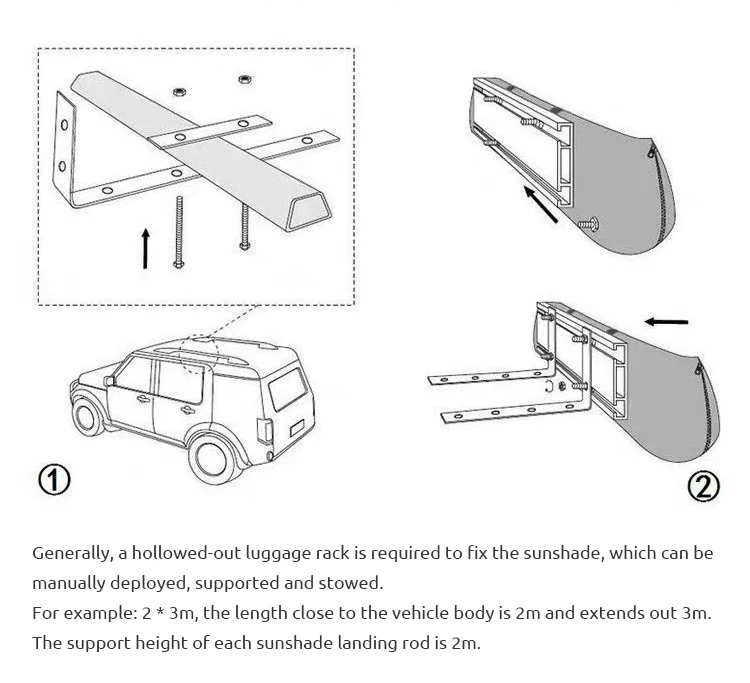 ①

②

Generally, a hollowed-out luggage rack is required to fix the sunshade, which can be manually deployed, supported and stowed.
For example: 2 * 3m, the length close to the vehicle body is 2m and extends out 3m.
The support height of each sunshade landing rod is 2m.