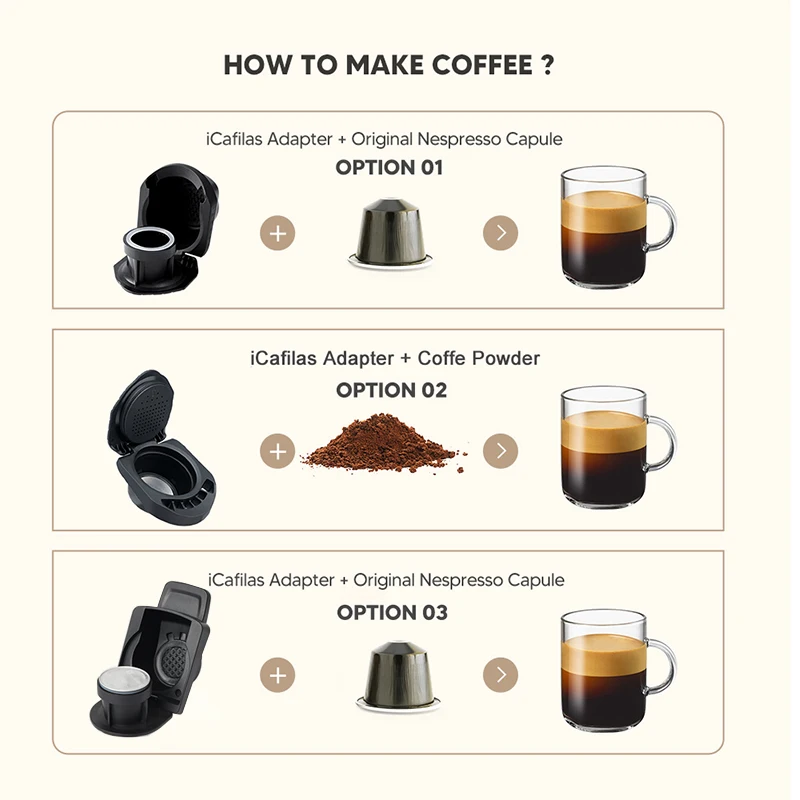 HOW TO MAKE COFFEE ?

iCafilas Adapter + Original Nespresso Capule
OPTION 01

iCafilas Adapter + Coffe Powder
OPTION 02

iCafilas Adapter + Original Nespresso Capule
OPTION 03