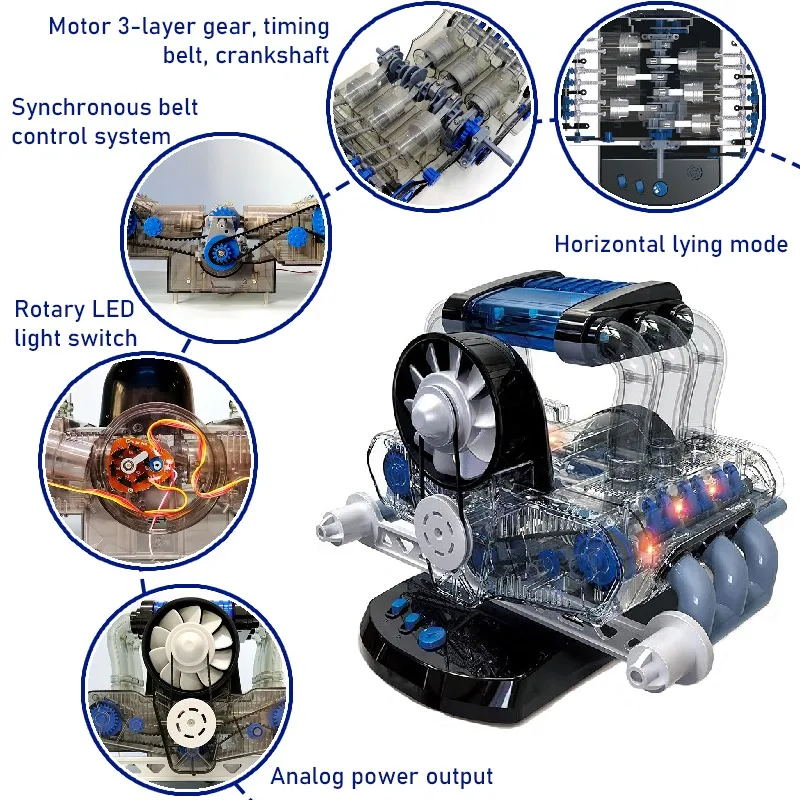 Motor 3-layer gear, timing belt, crankshaft

Synchronous belt control system

Horizontal lying mode

Rotary LED light switch

Analog power output