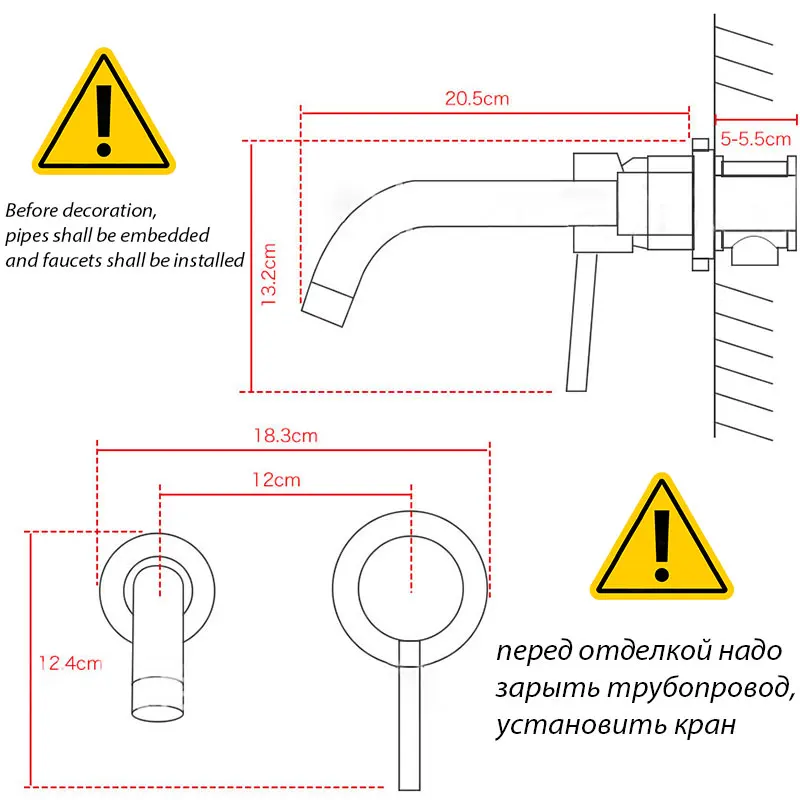 Before decoration, pipes shall be embedded and faucets shall be installed

20.5cm

5-5.5cm

13.2cm

18.3cm

12cm

12.4cm

перед отделкой надо зарыть трубопровод, установить кран