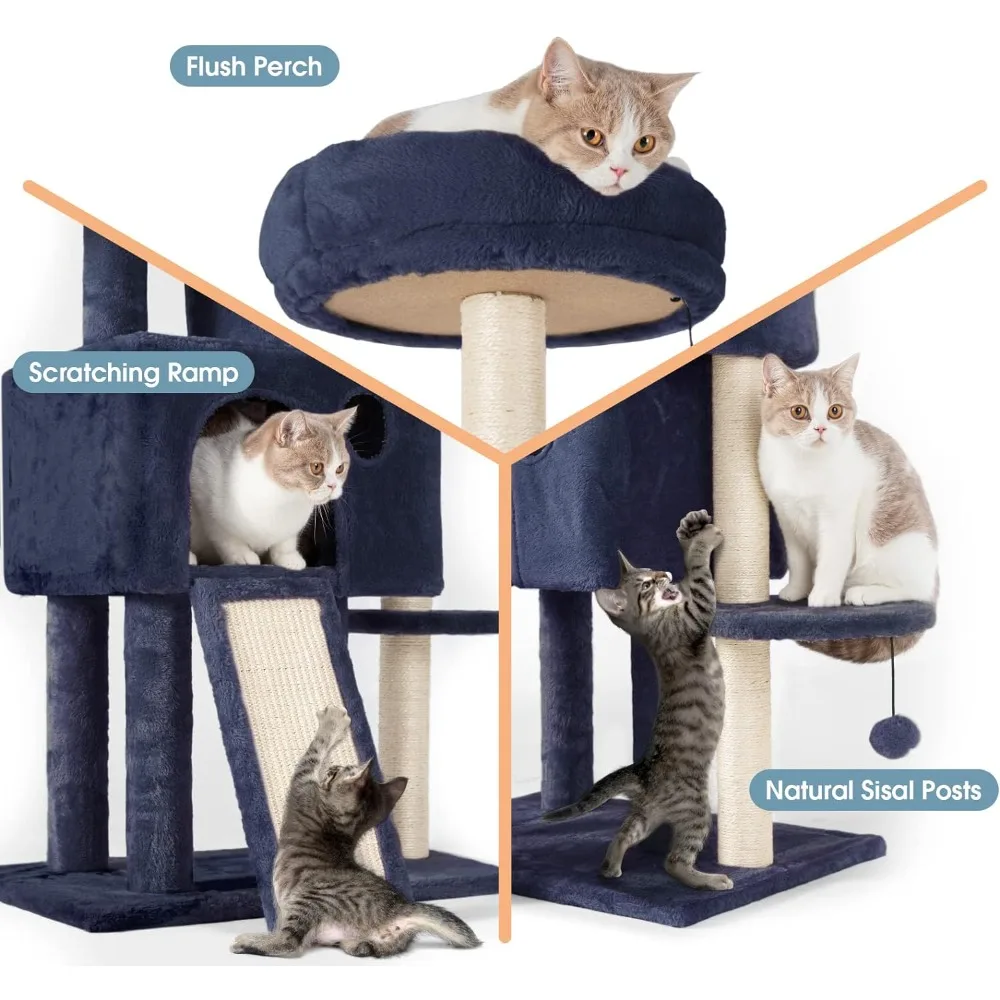 Flush Perch

Scratching Ramp

Natural Sisal Posts