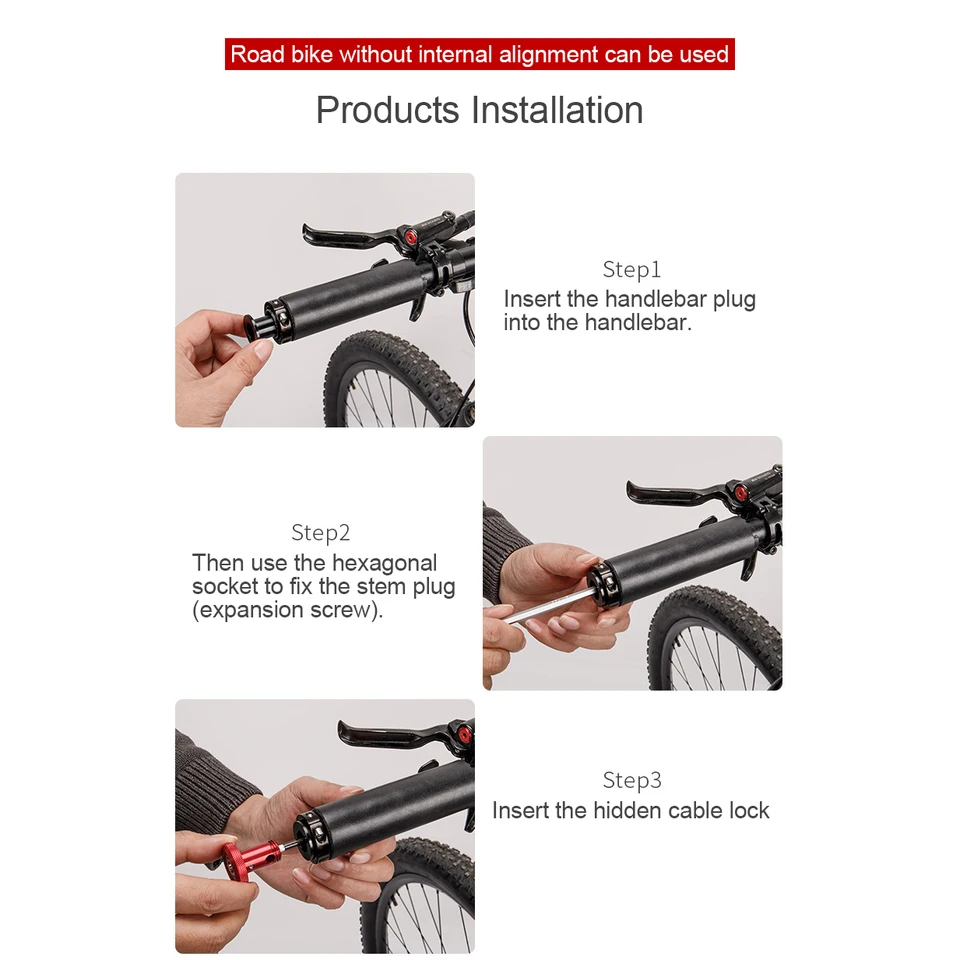 Road bike without internal alignment can be used

Products Installation

Step1
Insert the handlebar plug into the handlebar.

Step2
Then use the hexagonal socket to fix the stem plug (expansion screw).

Step3
Insert the hidden cable lock