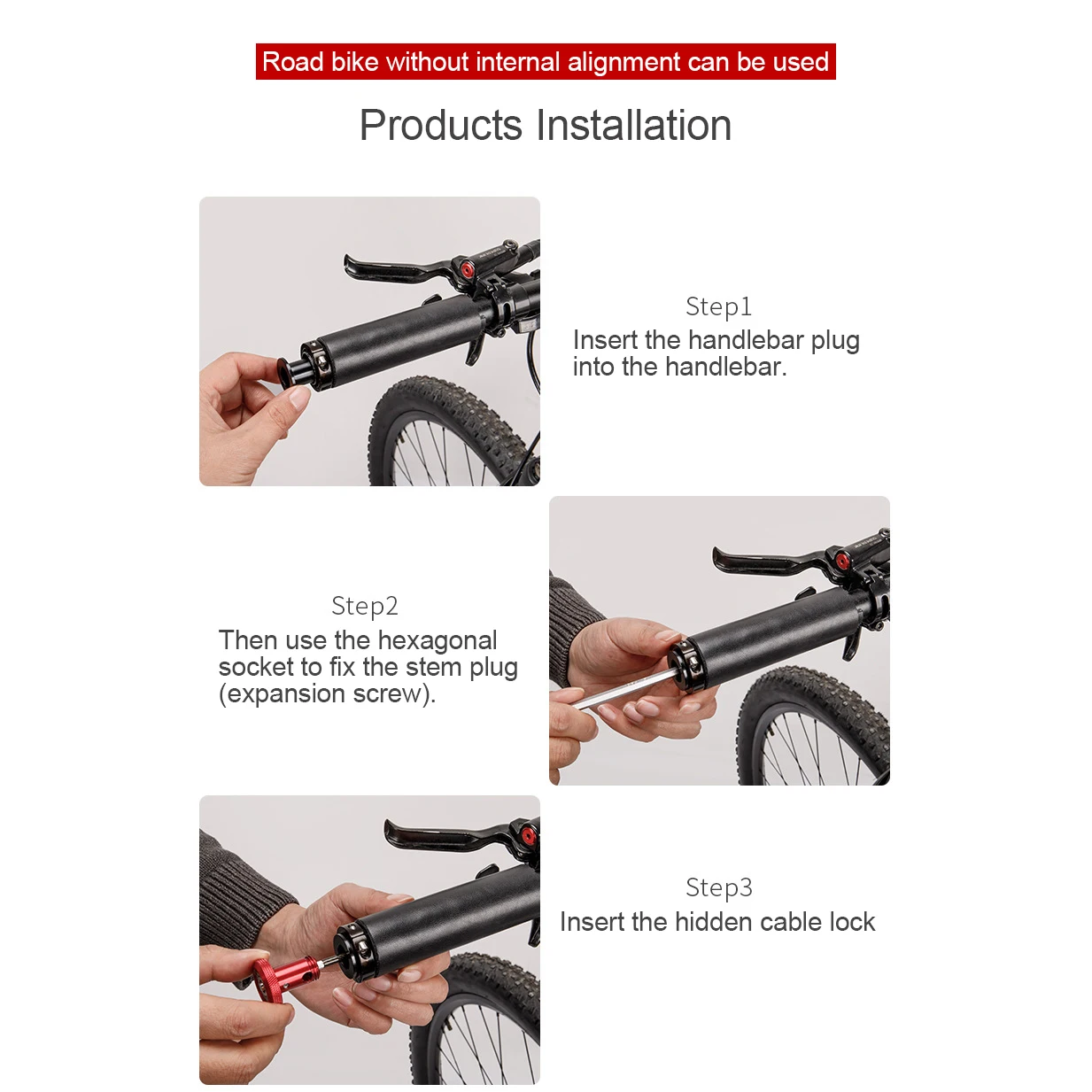 Road bike without internal alignment can be used

Products Installation

Step1
Insert the handlebar plug into the handlebar.

Step2
Then use the hexagonal socket to fix the stem plug (expansion screw).

Step3
Insert the hidden cable lock