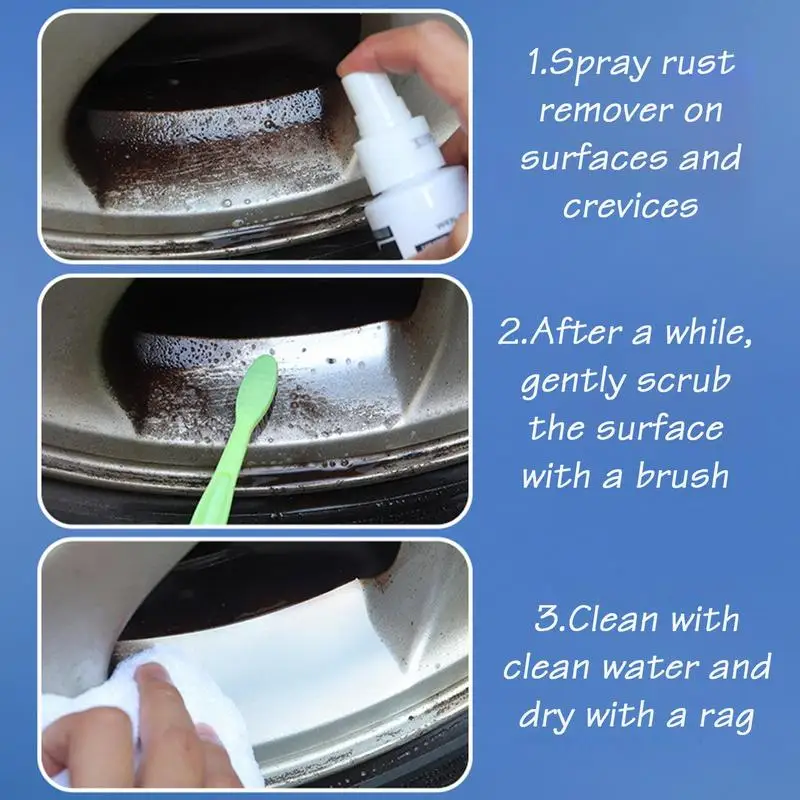 1.Spray rust remover on surfaces and crevices

2.After a while, gently scrub the surface with a brush

3.Clean with clean water and dry with a rag