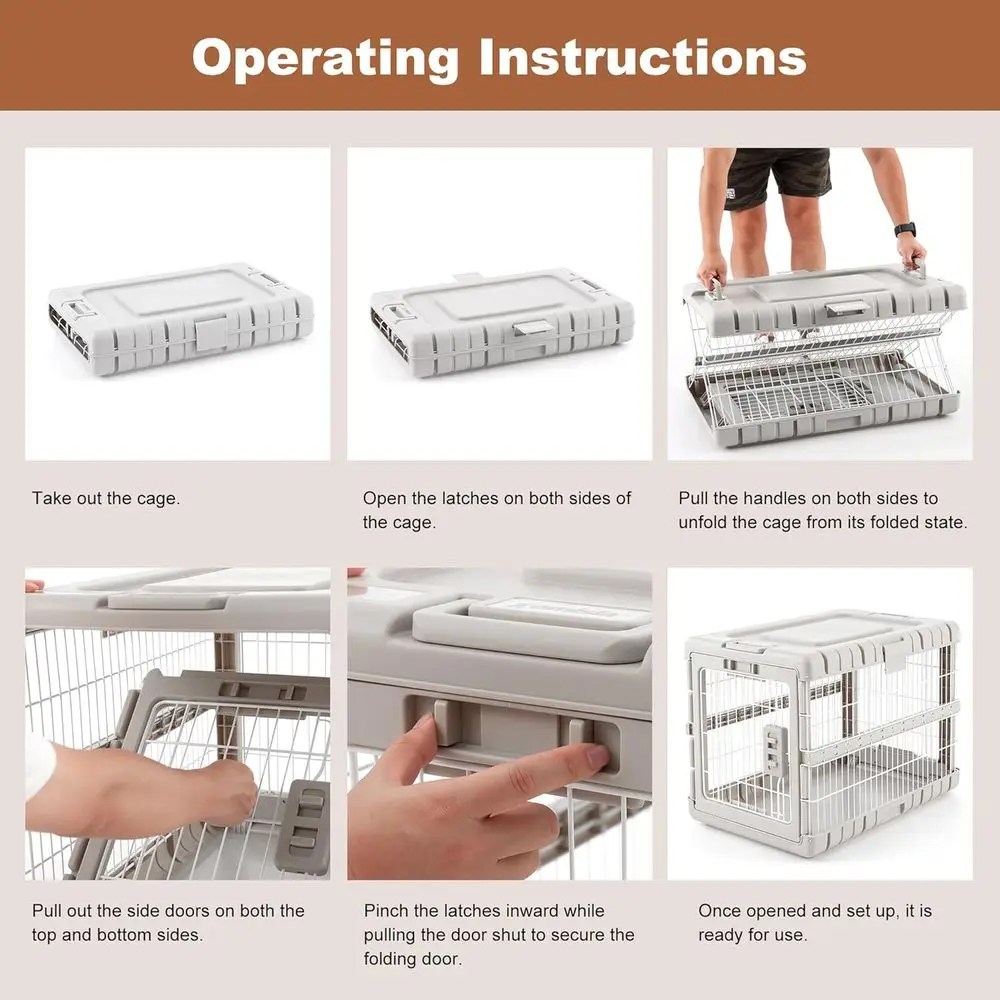 Operating Instructions

Take out the cage.

Open the latches on both sides of the cage.

Pull the handles on both sides to unfold the cage from its folded state.

Pull out the side doors on both the top and bottom sides.

Pinch the latches inward while pulling the door shut to secure the folding door.

Once opened and set up, it is ready for use.