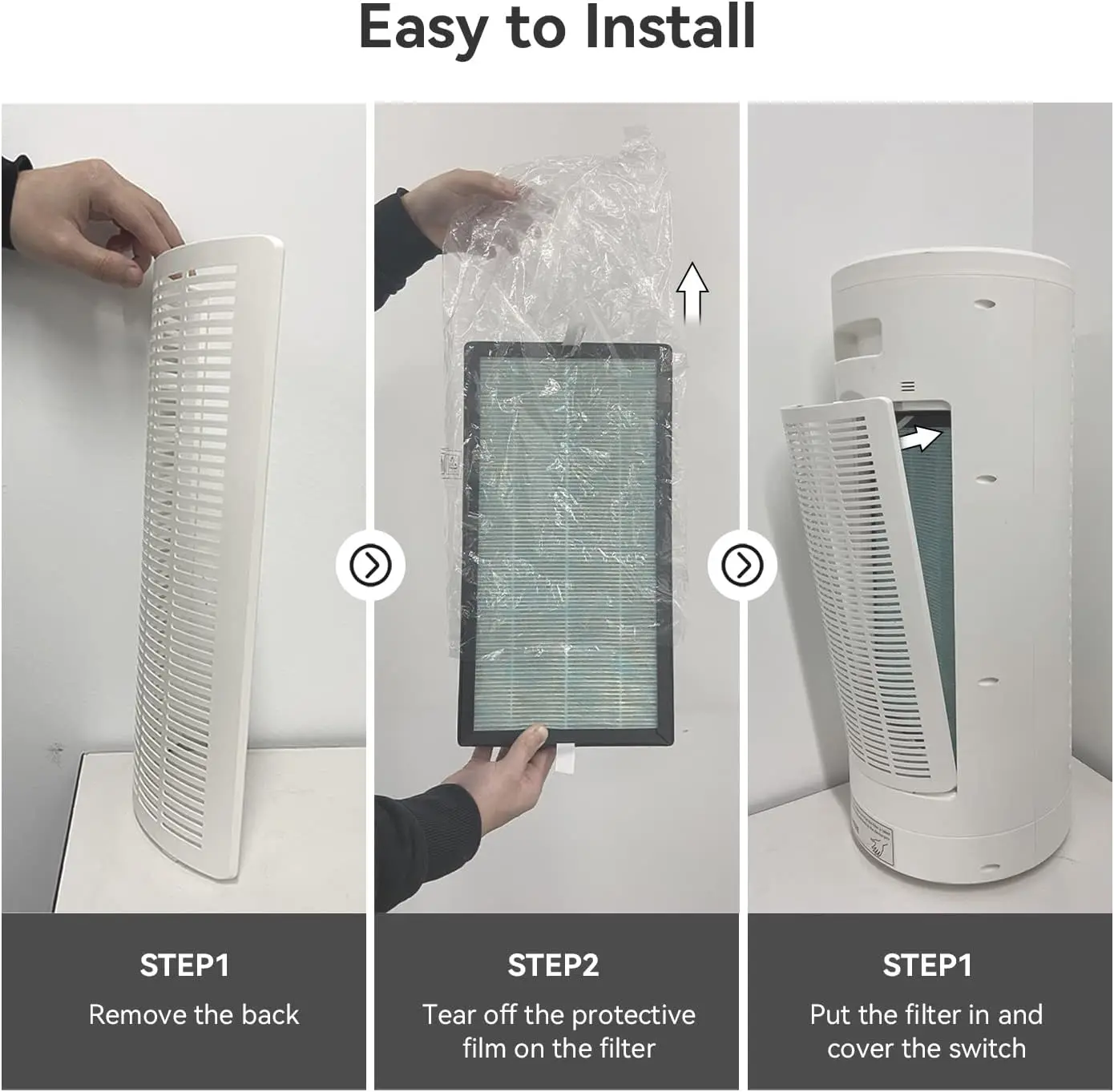 Easy to Install

STEP1

Remove the back

STEP2

Tear off the protective film on the filter

STEP1

Put the filter in and cover the switch