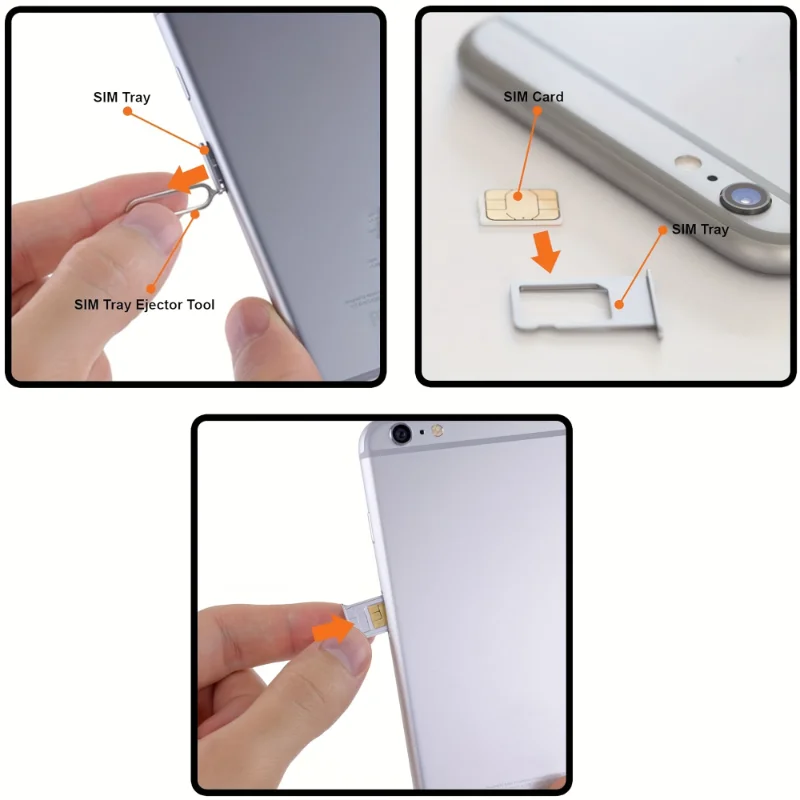 SIM Tray
SIM Tray Ejector Tool

SIM Card
SIM Tray