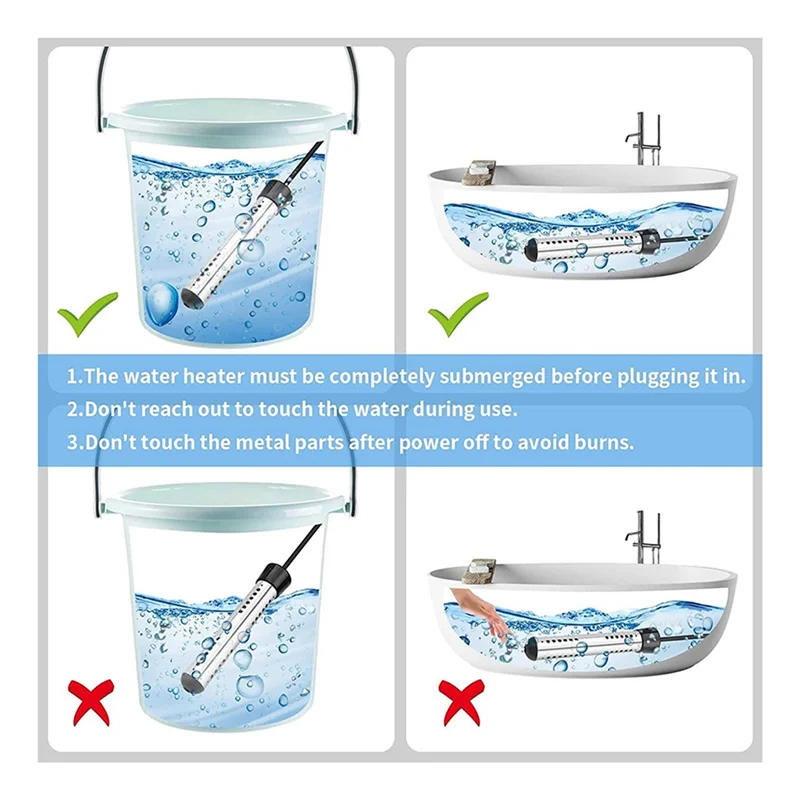 1.The water heater must be completely submerged before plugging it in.
2.Don't reach out to touch the water during use.
3.Don't touch the metal parts after power off to avoid burns.