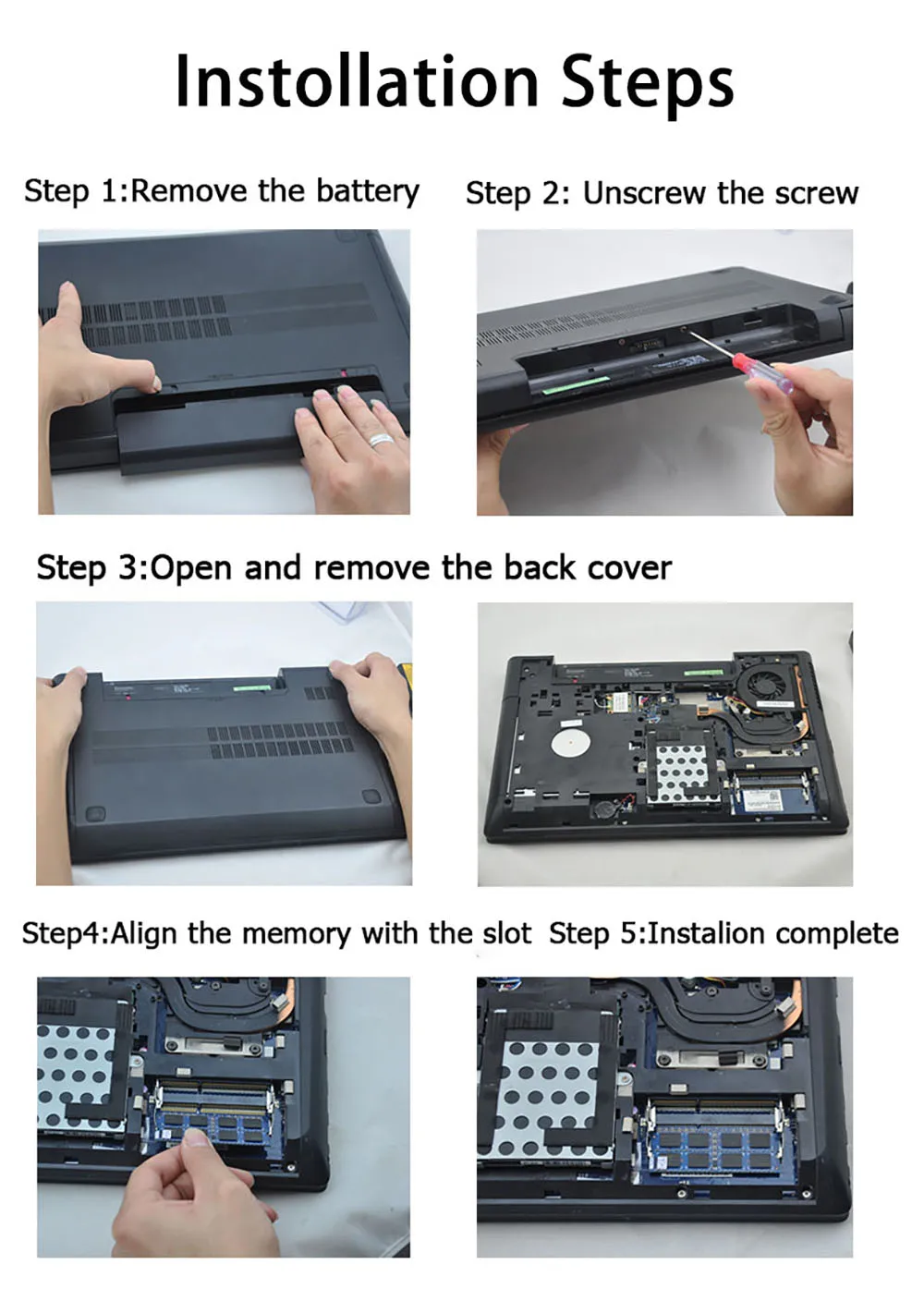 Instollation Steps

Step 1:Remove the battery

Step 2: Unscrew the screw

Step 3:Open and remove the back cover

Step4:Align the memory with the slot

Step 5:Instalion complete