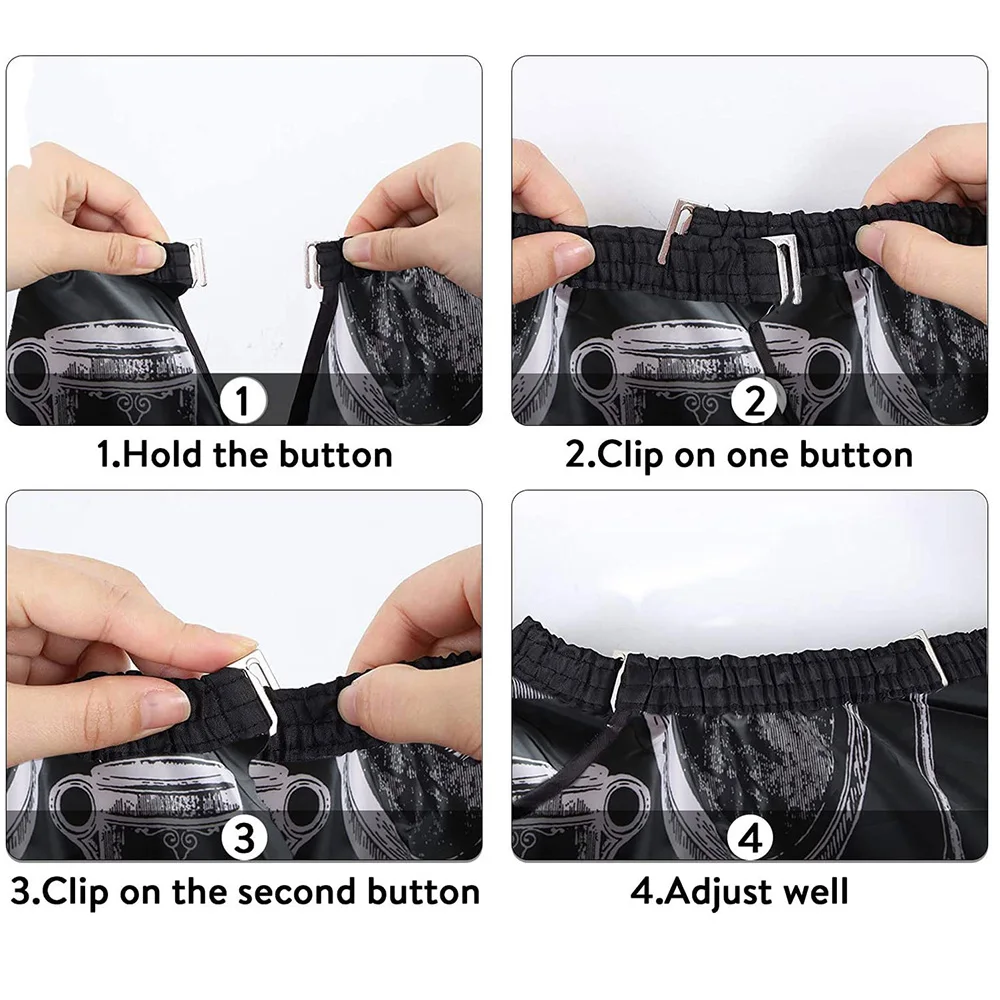 1
1.Hold the button

2
2.Clip on one button

3
3.Clip on the second button

4
4.Adjust well