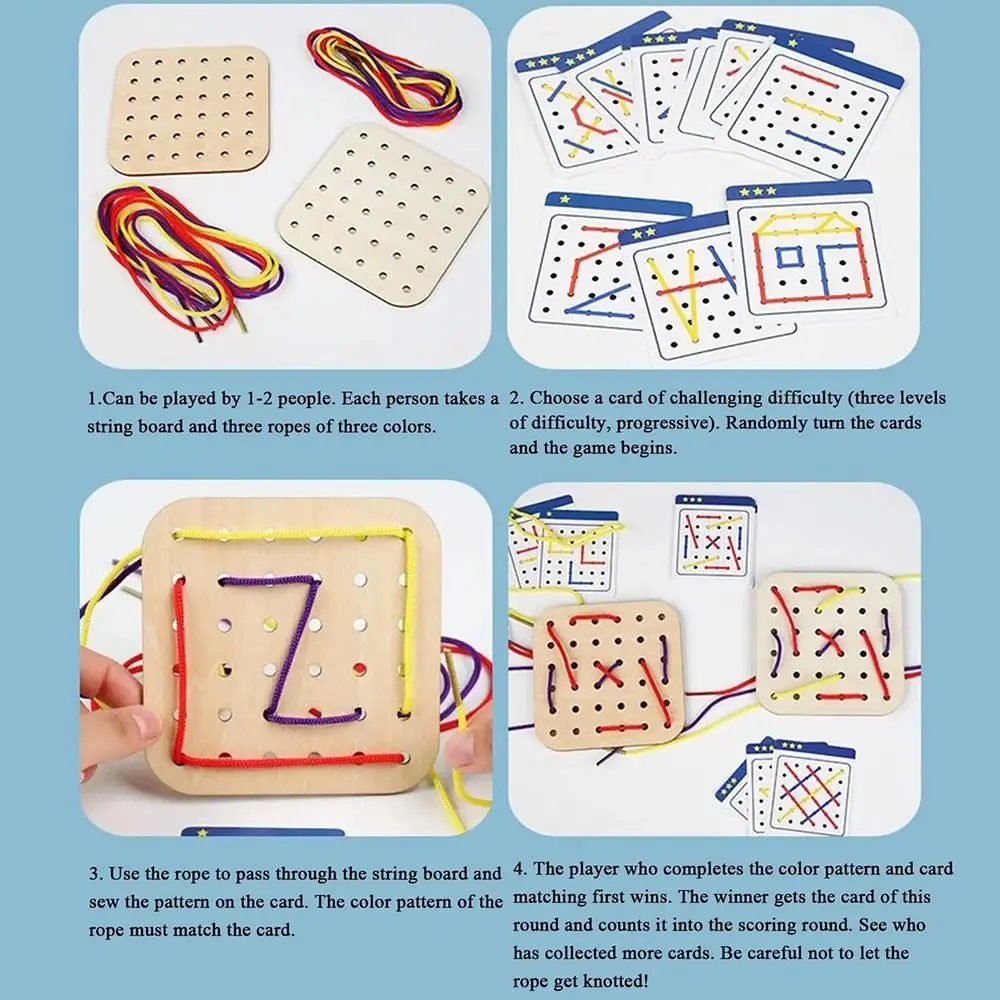 1.Can be played by 1-2 people. Each person takes a string board and three ropes of three colors.

2. Choose a card of challenging difficulty (three levels of difficulty, progressive). Randomly turn the cards and the game begins.

3. Use the rope to pass through the string board and sew the pattern on the card. The color pattern of the rope must match the card.

4. The player who completes the color pattern and card matching first wins. The winner gets the card of this round and counts it into the scoring round. See who has collected more cards. Be careful not to let the rope get knotted!