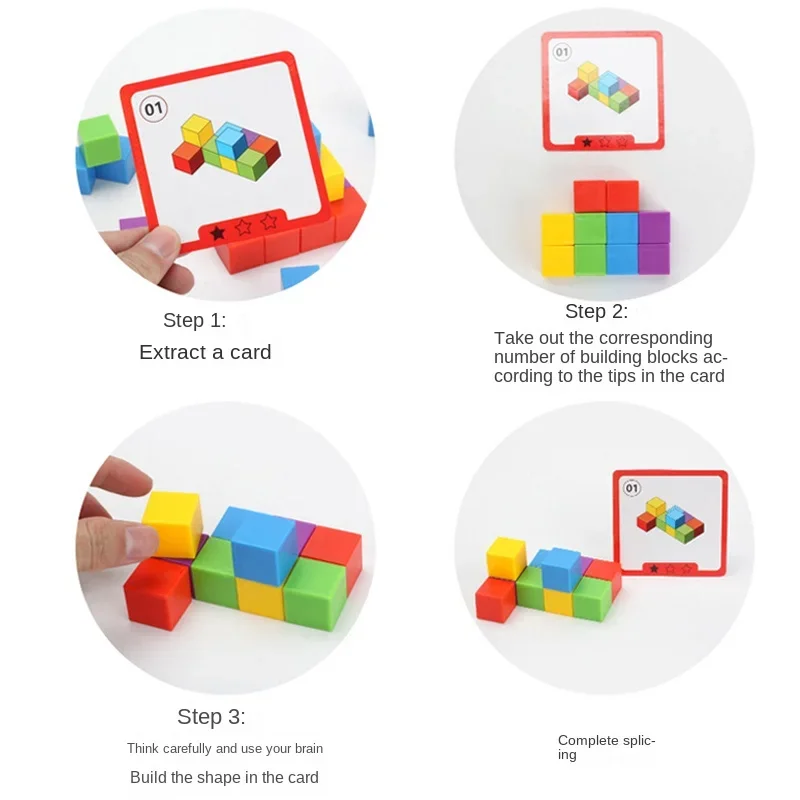 01

Step 1:

Extract a card

01

Step 2:

Take out the corresponding number of building blocks according to the tips in the card

Step 3:

Think carefully and use your brain

Build the shape in the card

01

Complete splicing