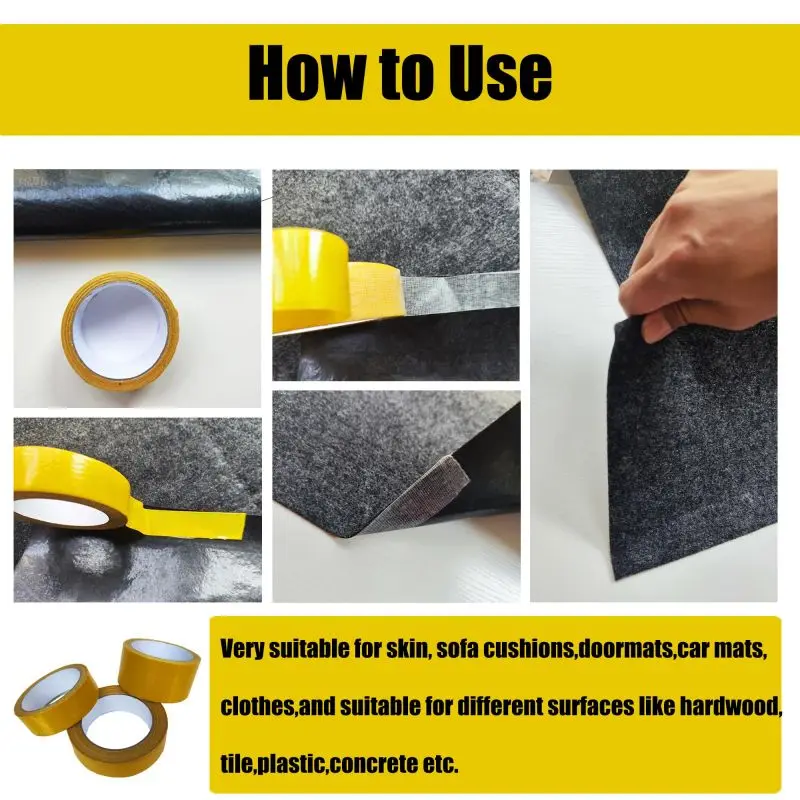 How to Use

Very suitable for skin, sofa cushions,doormats,car mats, clothes,and suitable for different surfaces like hardwood, tile,plastic,concrete etc.