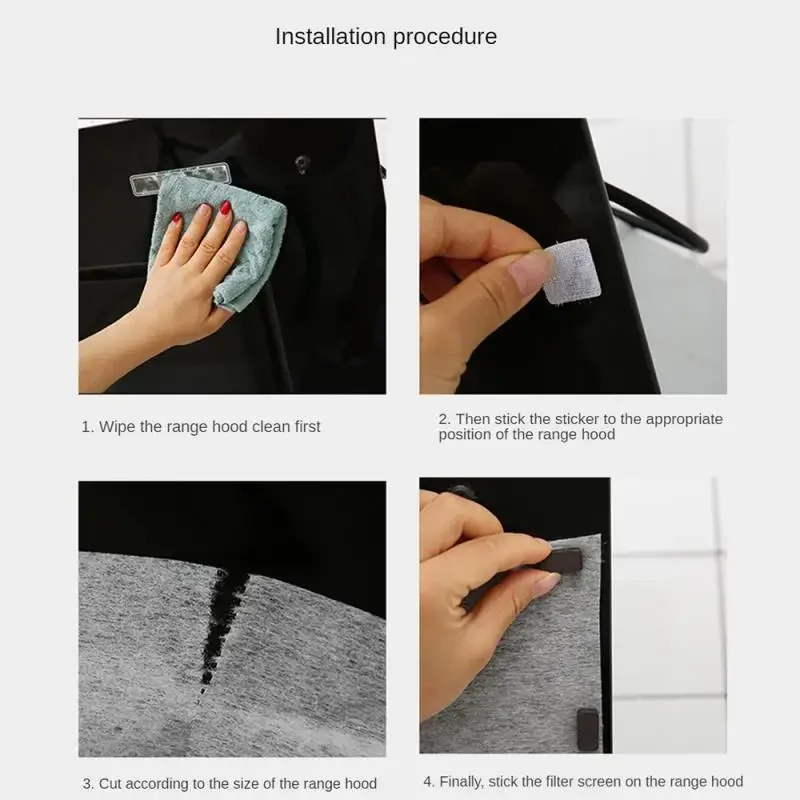 Installation procedure

1. Wipe the range hood clean first

2. Then stick the sticker to the appropriate position of the range hood

3. Cut according to the size of the range hood

4. Finally, stick the filter screen on the range hood