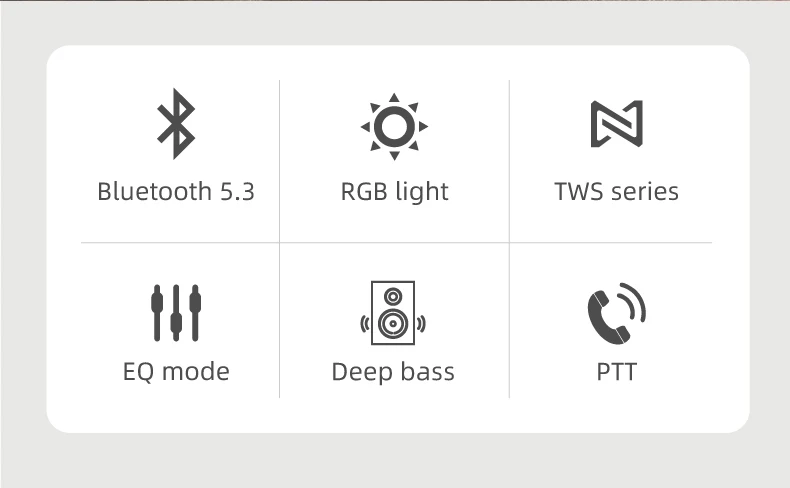 Bluetooth 5.3

RGB light

TWS series

EQ mode

Deep bass

PTT