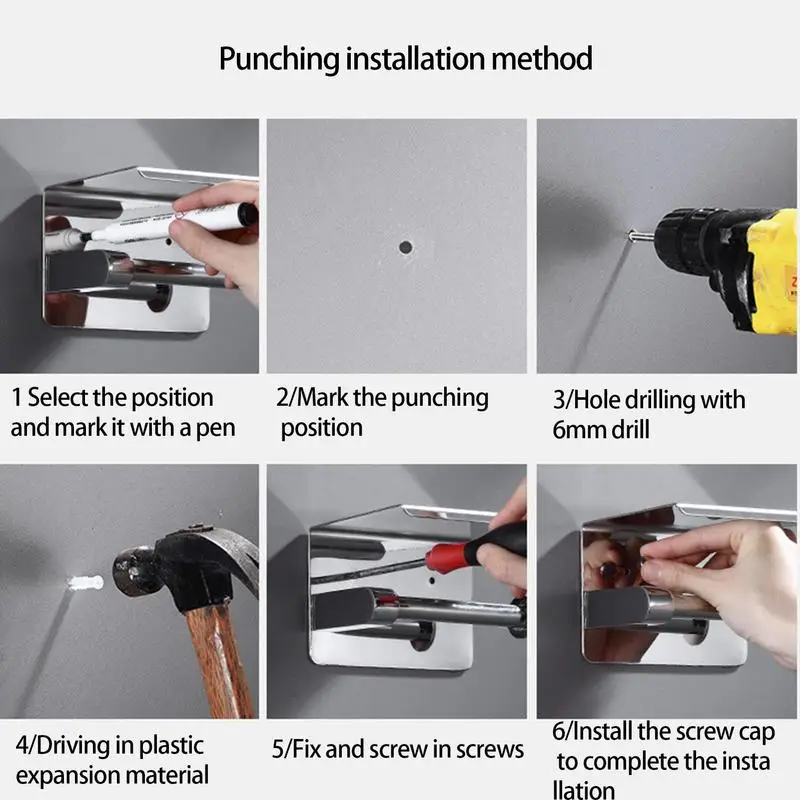 Punching installation method

1 Select the position and mark it with a pen

2/Mark the punching position

3/Hole drilling with 6mm drill

4/Driving in plastic expansion material

5/Fix and screw in screws

6/Install the screw cap to complete the insta llation