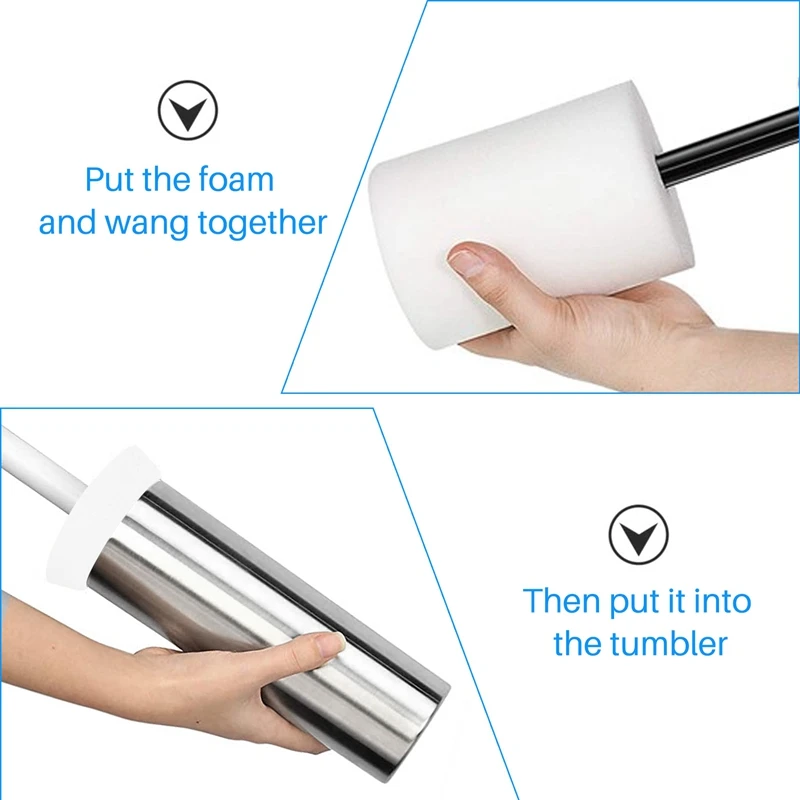 Put the foam and wang together

Then put it into the tumbler