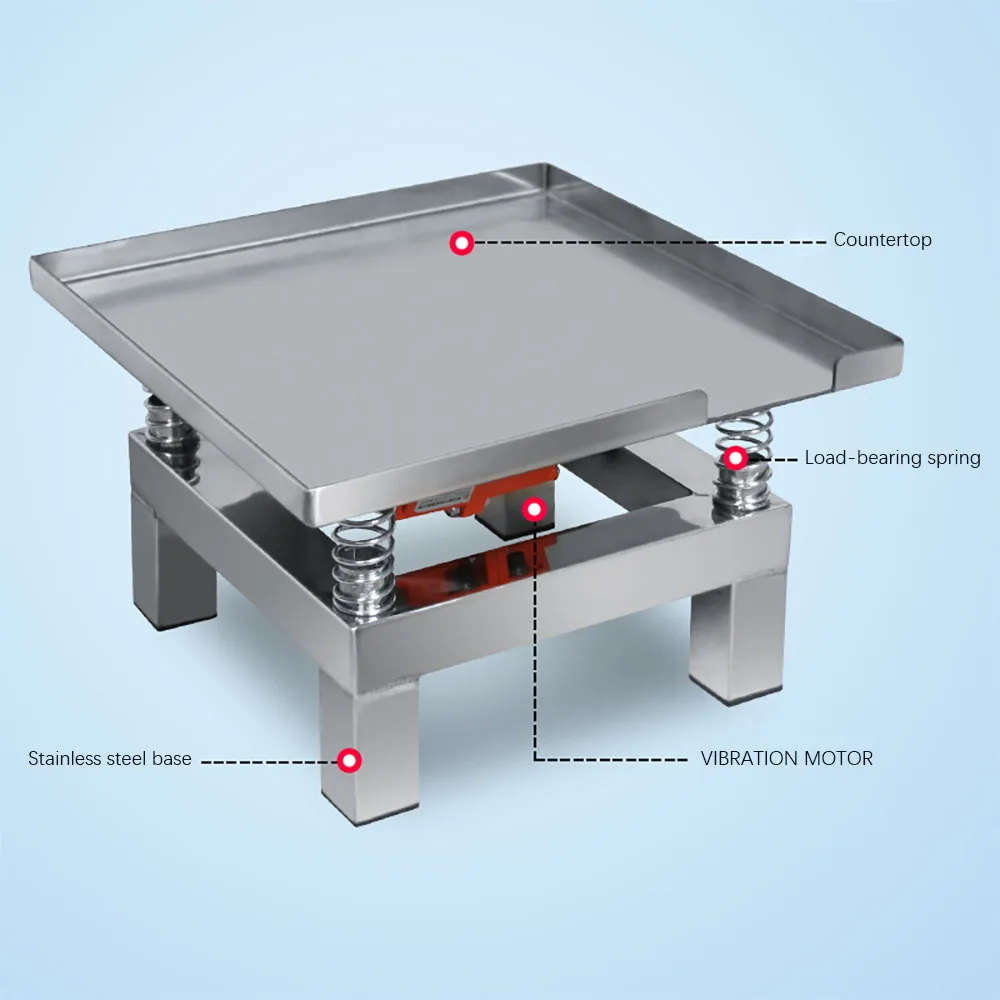 Countertop

Load-bearing spring

Stainless steel base

VIBRATION MOTOR