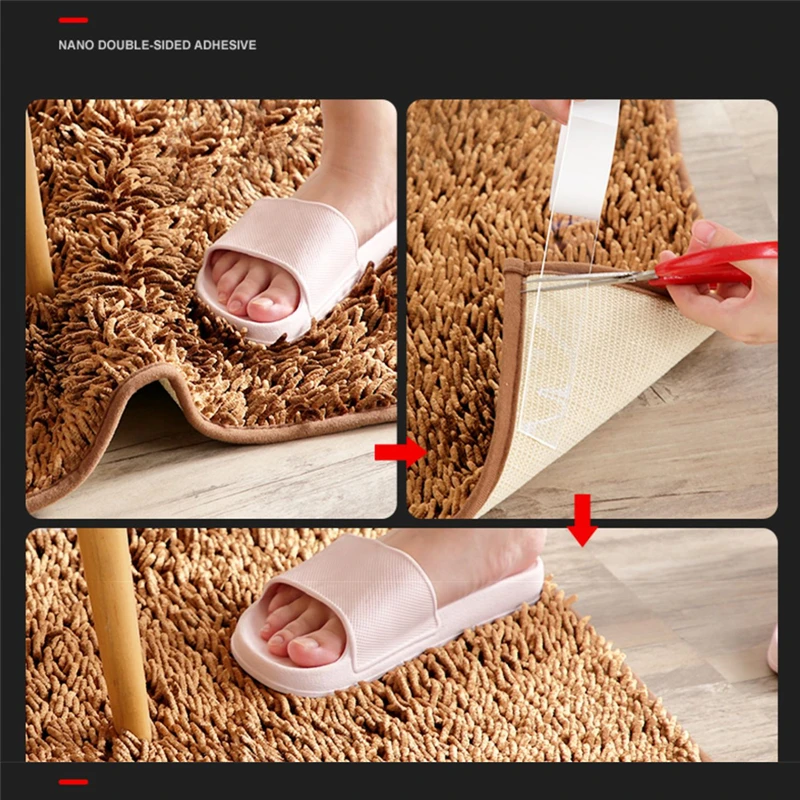 NANO DOUBLE-SIDED ADHESIVE