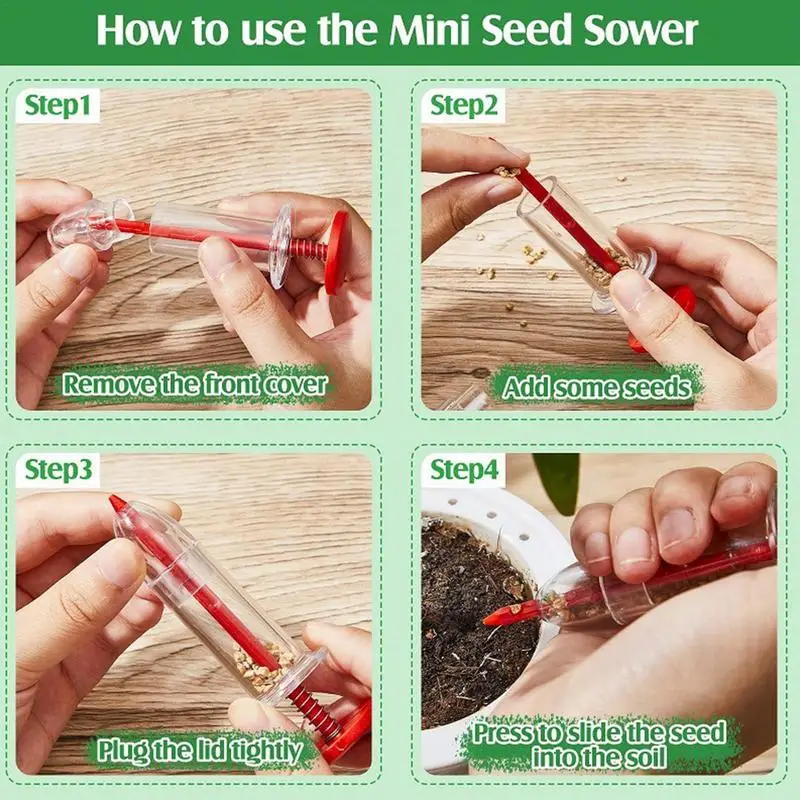 How to use the Mini Seed Sower

Step1

Remove the front cover

Step2

Add some seeds

Step3

Plug the lid tightly

Step4

Press to slide the seed into the soil