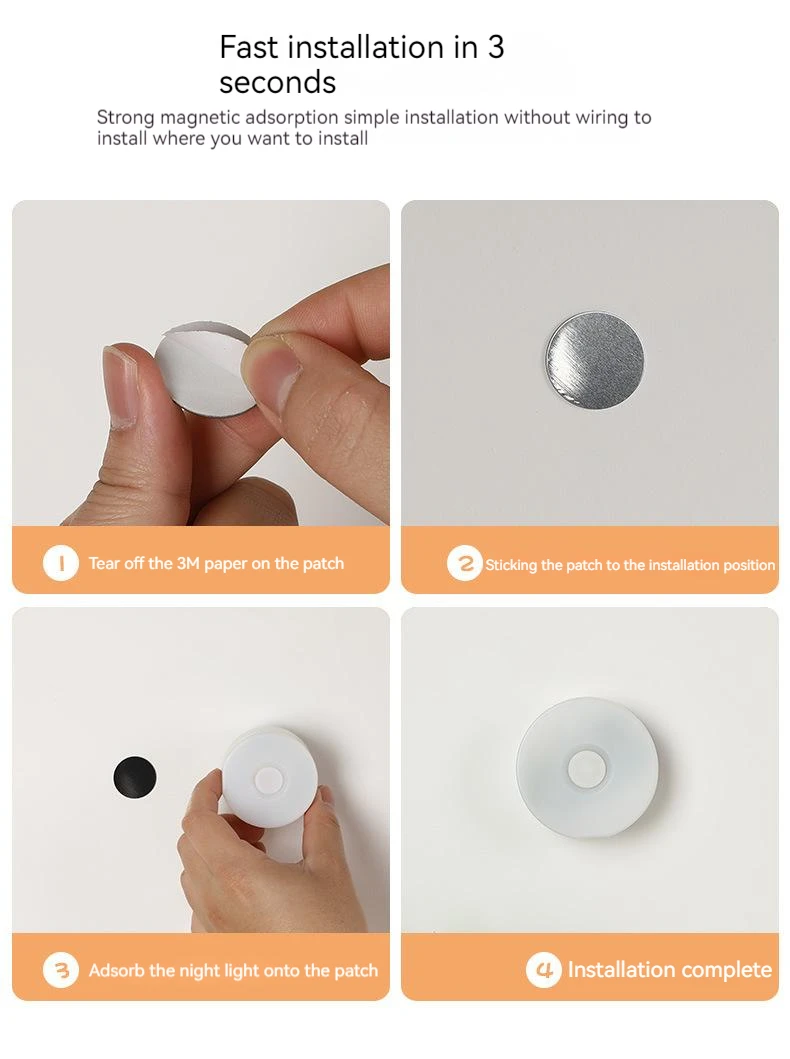 Fast installation in 3 seconds

Strong magnetic adsorption simple installation without wiring to install where you want to install

1 Tear off the 3M paper on the patch

2 Sticking the patch to the installation position

3 Adsorb the night light onto the patch

4 Installation complete