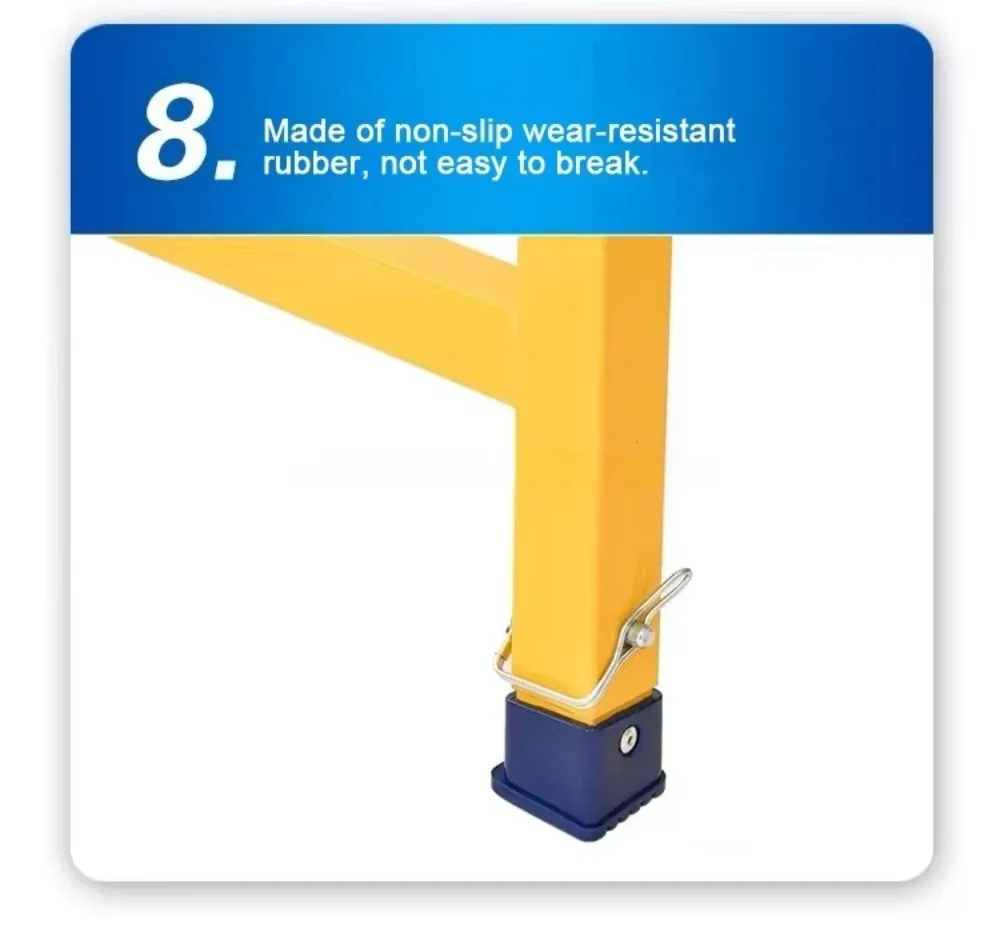 8. Made of non-slip wear-resistant rubber, not easy to break.