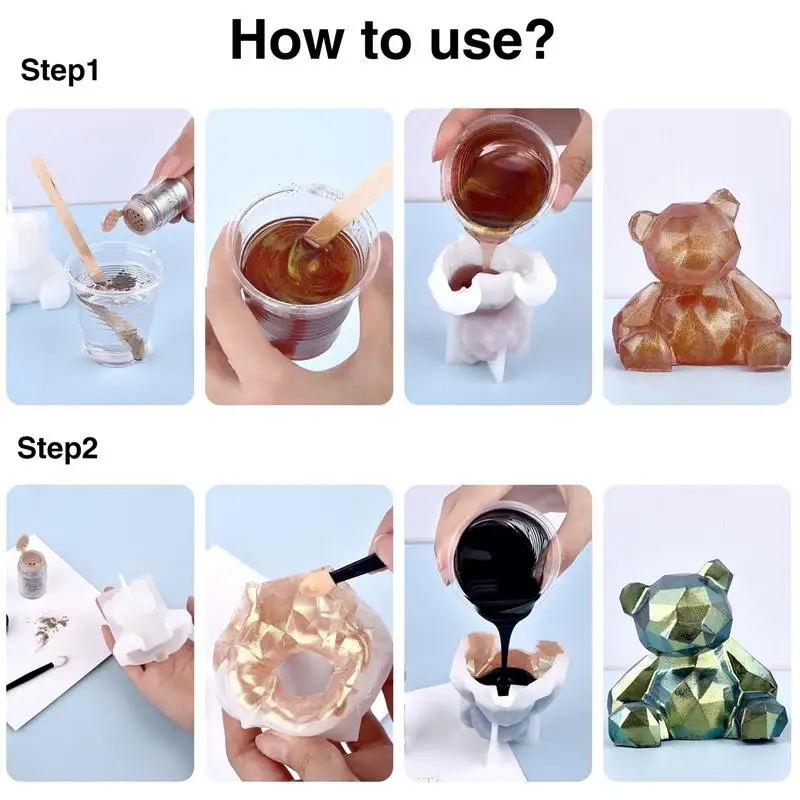 How to use?

Step1

Step2