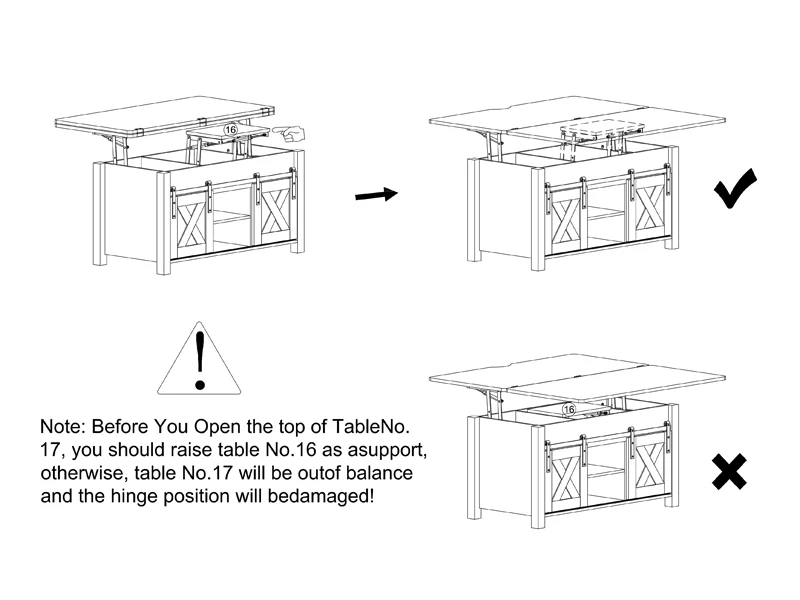 16

16

Note: Before You Open the top of TableNo. 17, you should raise table No.16 as asupport, otherwise, table No.17 will be outof balance and the hinge position will bedamaged!