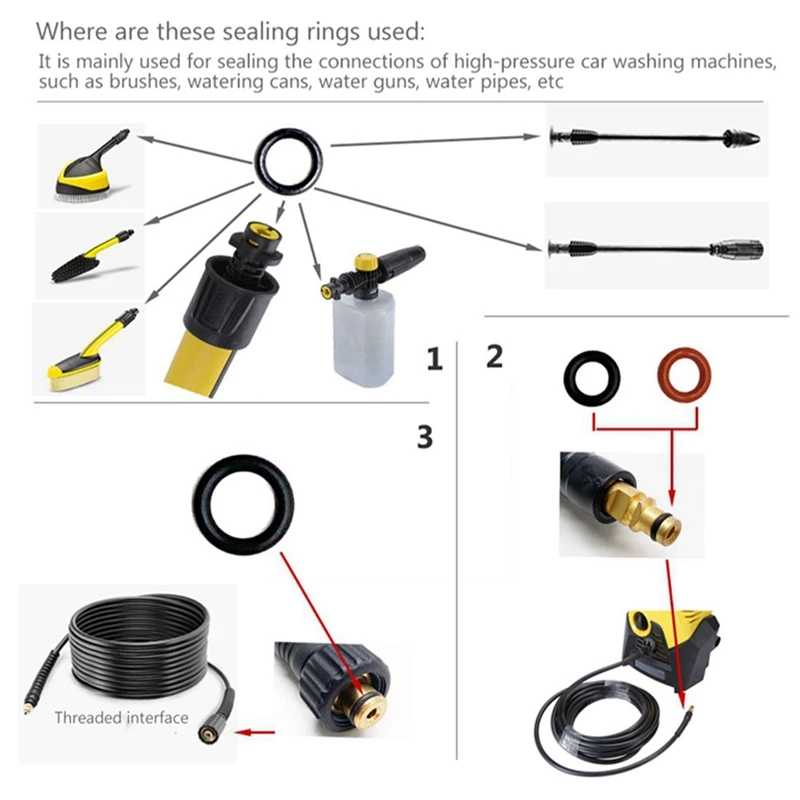 Where are these sealing rings used:

It is mainly used for sealing the connections of high-pressure car washing machines, such as brushes, watering cans, water guns, water pipes, etc

1

2

3

Threaded interface