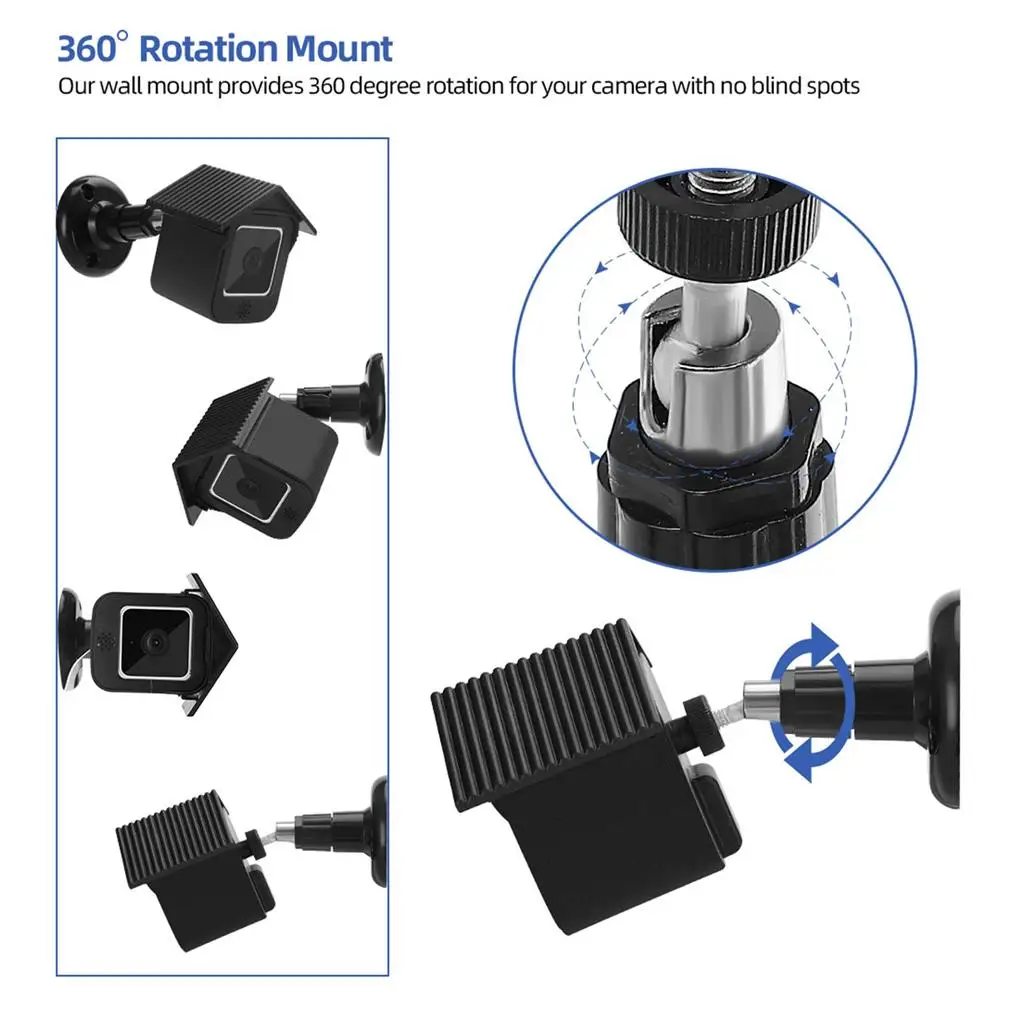 360° Rotation Mount

Our wall mount provides 360 degree rotation for your camera with no blind spots