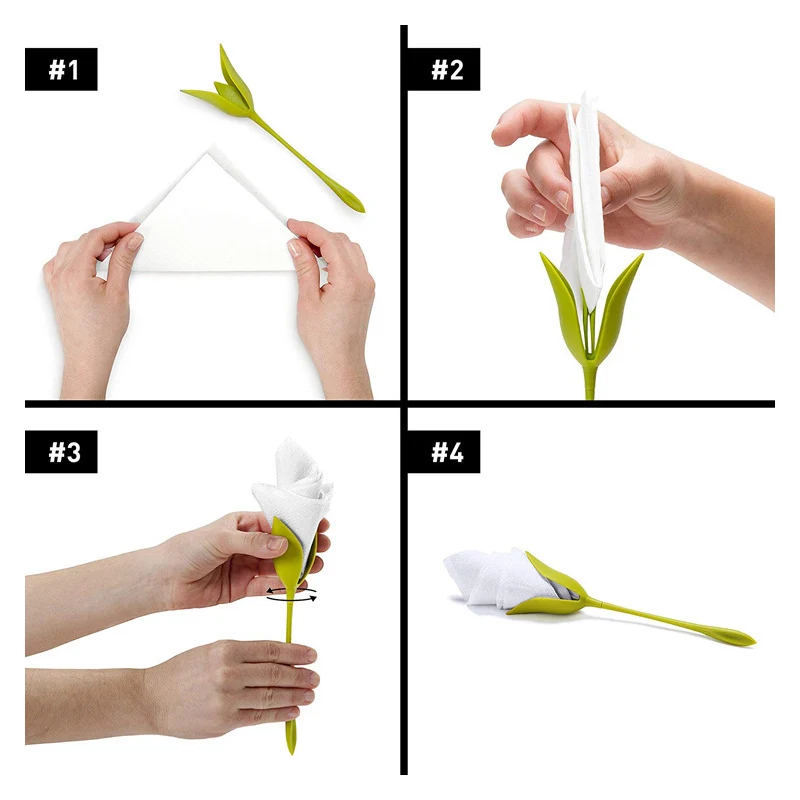 #1

#2

#3

#4