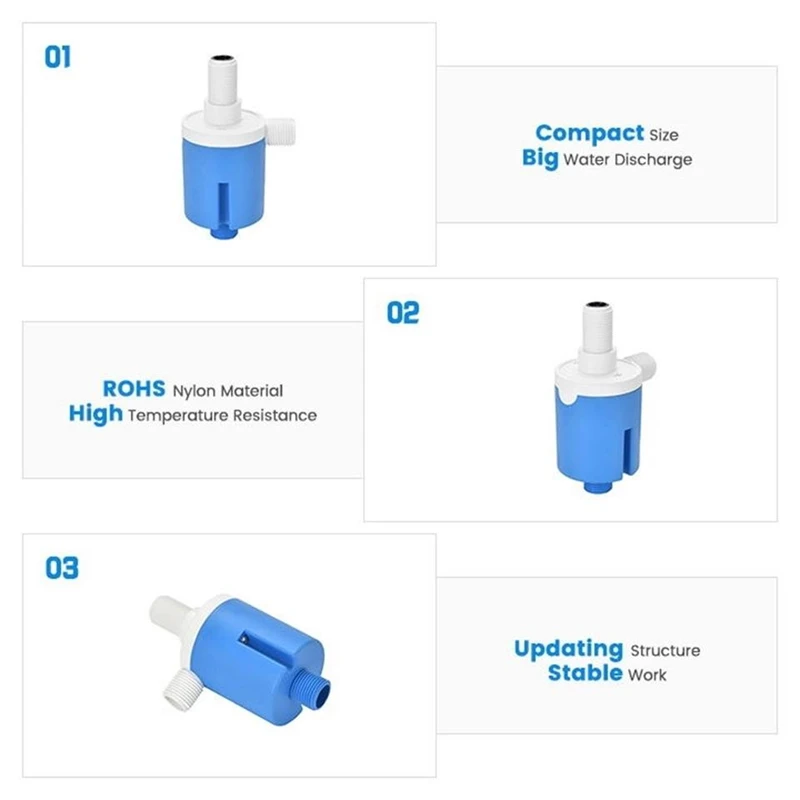 01

Compact Size
Big Water Discharge

ROHS Nylon Material
High Temperature Resistance

02

03

Updating Structure
Stable Work