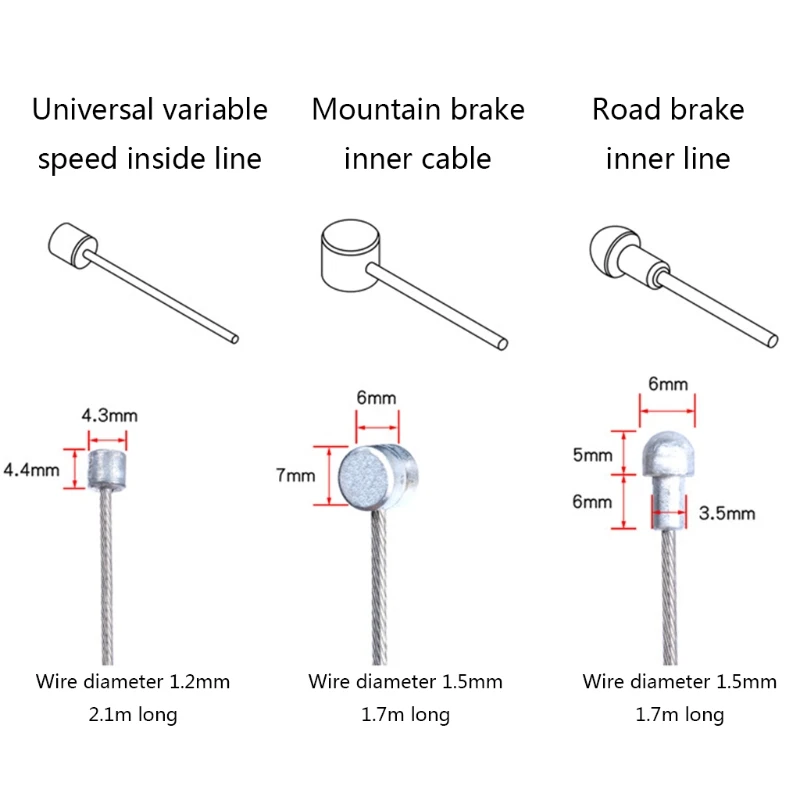 Universal variable speed inside line

4.3mm
4.4mm

Wire diameter 1.2mm
2.1m long

Mountain brake inner cable

6mm
7mm

Wire diameter 1.5mm
1.7m long

Road brake inner line

6mm
5mm
6mm
3.5mm

Wire diameter 1.5mm
1.7m long