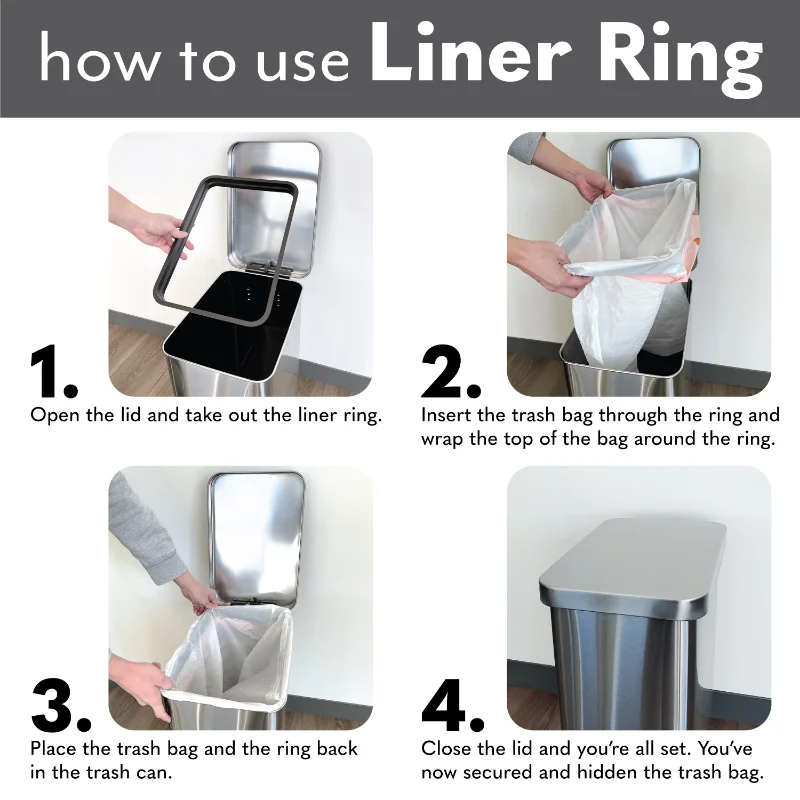 how to use Liner Ring

1.
Open the lid and take out the liner ring.

2.
Insert the trash bag through the ring and wrap the top of the bag around the ring.

3.
Place the trash bag and the ring back in the trash can.

4.
Close the lid and you're all set. You've now secured and hidden the trash bag.