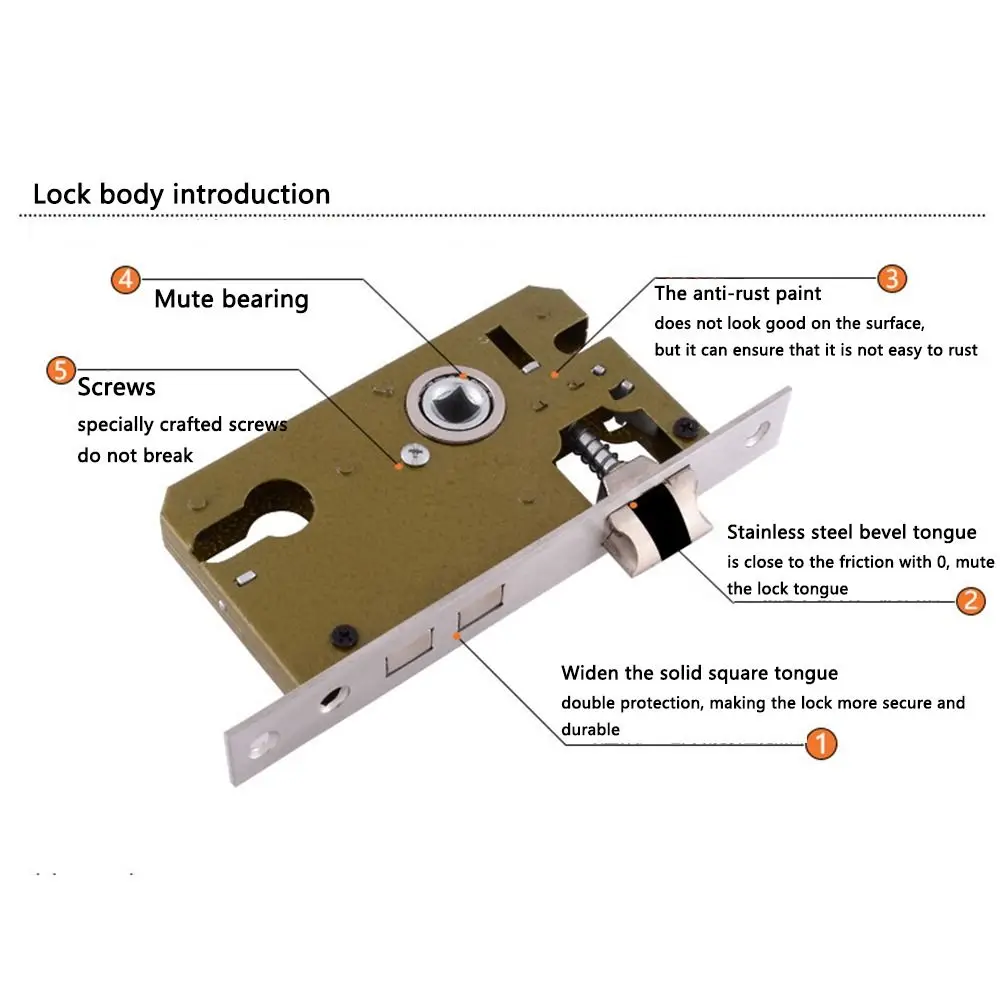 Lock body introduction

4 Mute bearing

3 The anti-rust paint
does not look good on the surface,
but it can ensure that it is not easy to rust

5 Screws
specially crafted screws
do not break

Stainless steel bevel tongue
is close to the friction with 0, mute
the lock tongue 2

Widen the solid square tongue
double protection, making the lock more secure and
durable 1